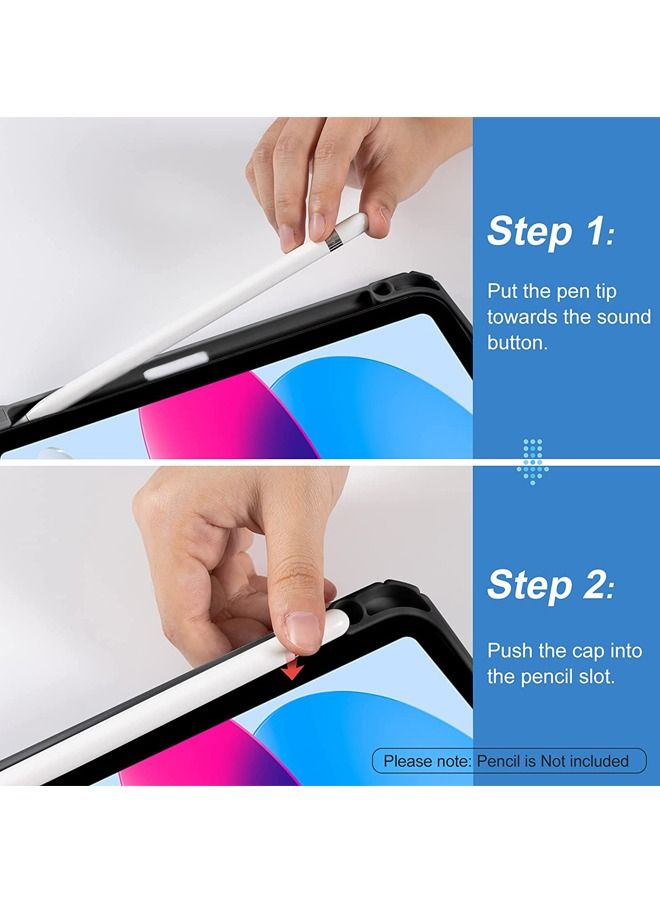 Step 1:

Put the pen tip towards the sound button.

Step 2:

Push the cap into the pencil slot.

Please note: Pencil is Not included