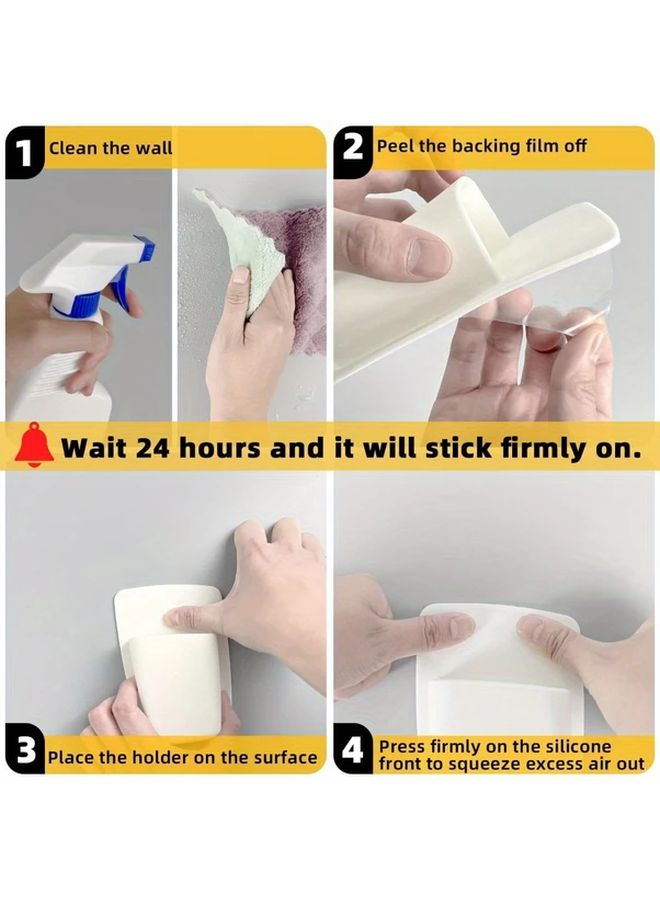 1 Clean the wall

2 Peel the backing film off

Wait 24 hours and it will stick firmly on.

3 Place the holder on the surface

4 Press firmly on the silicone front to squeeze excess air out