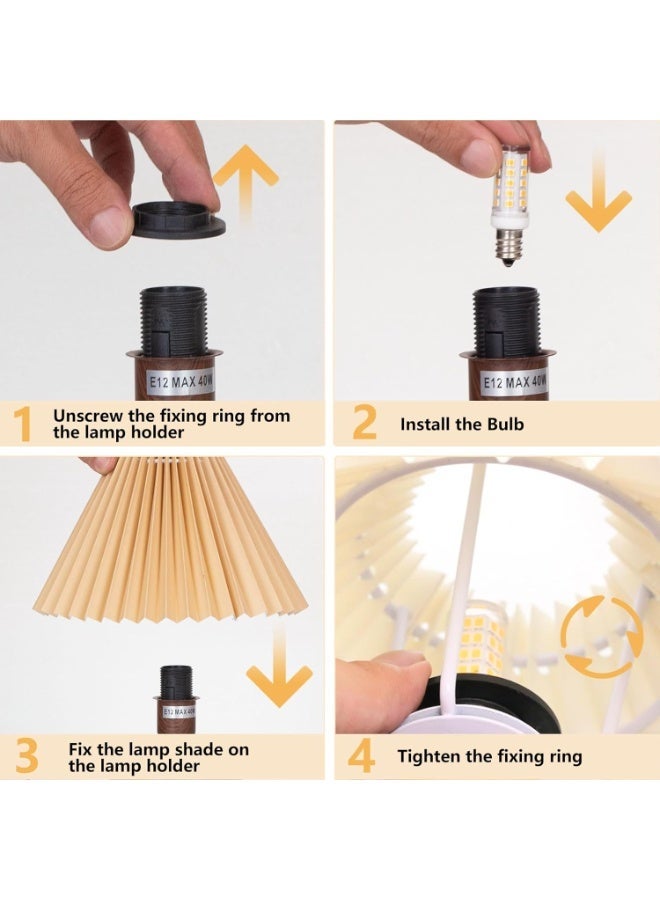 E12 MAX 40W

1 Unscrew the fixing ring from the lamp holder

E12 MAX 40W

2 Install the Bulb

E12 MAX 40W

3 Fix the lamp shade on the lamp holder

4 Tighten the fixing ring