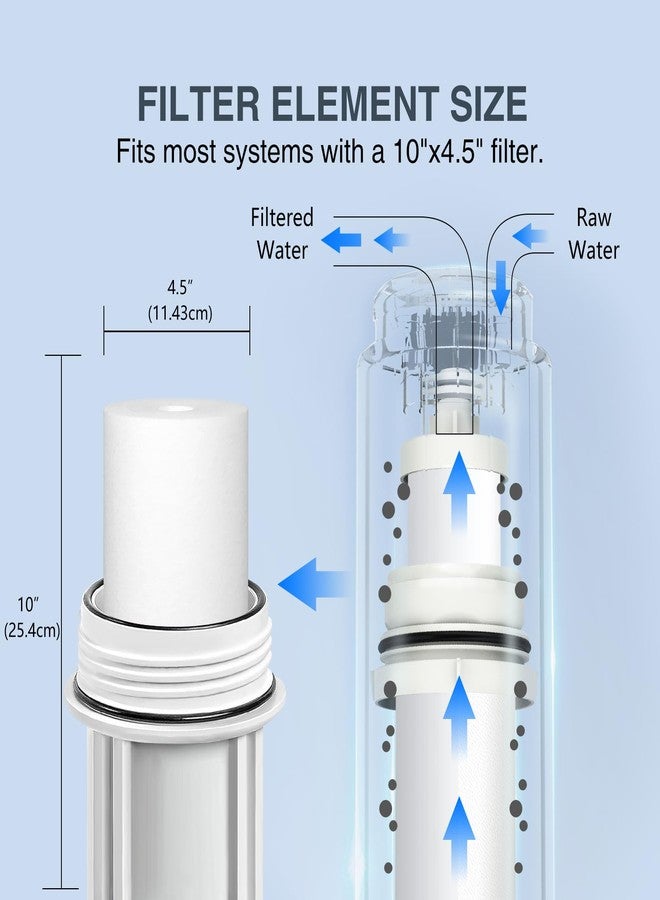 FILTER ELEMENT SIZE
Fits most systems with a 10"x4.5" filter.

Filtered Water

Raw Water

4.5″ (11.43cm)

10″ (25.4cm)