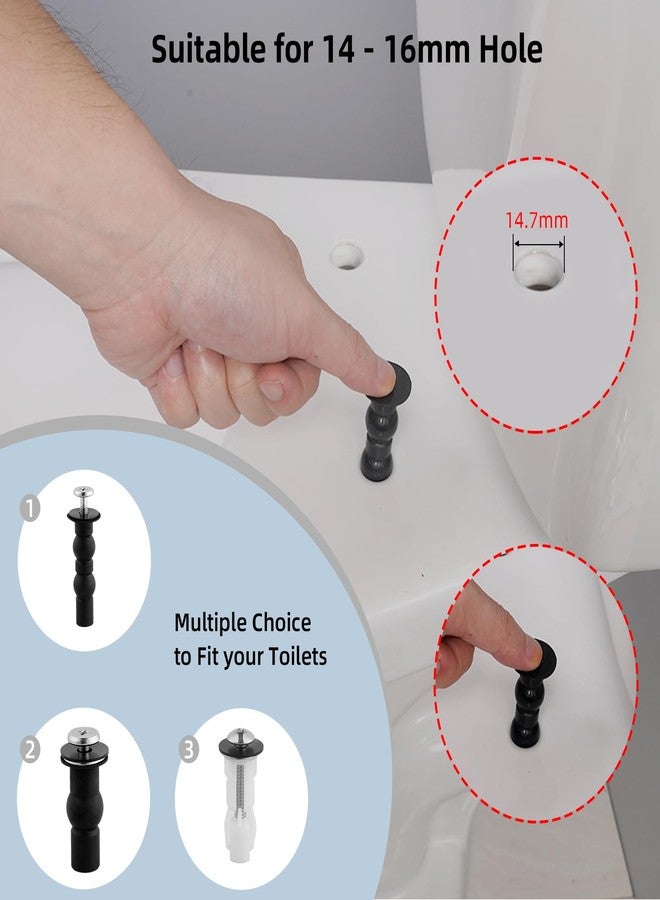 Suitable for 14 - 16mm Hole

14.7mm

1

Multiple Choice to Fit your Toilets

2

3