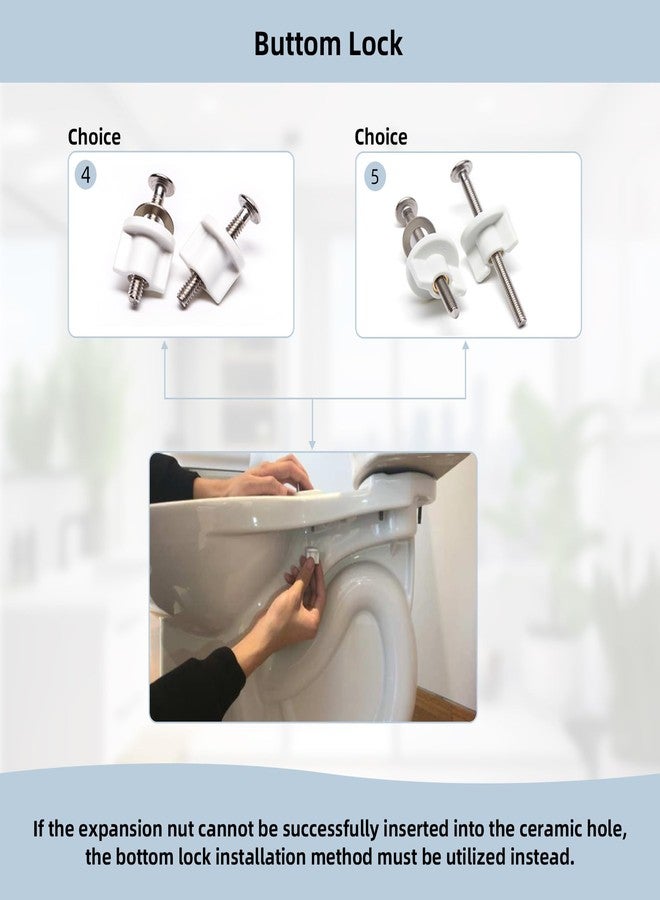 Buttom Lock

Choice

4

Choice

5

If the expansion nut cannot be successfully inserted into the ceramic hole, the bottom lock installation method must be utilized instead.