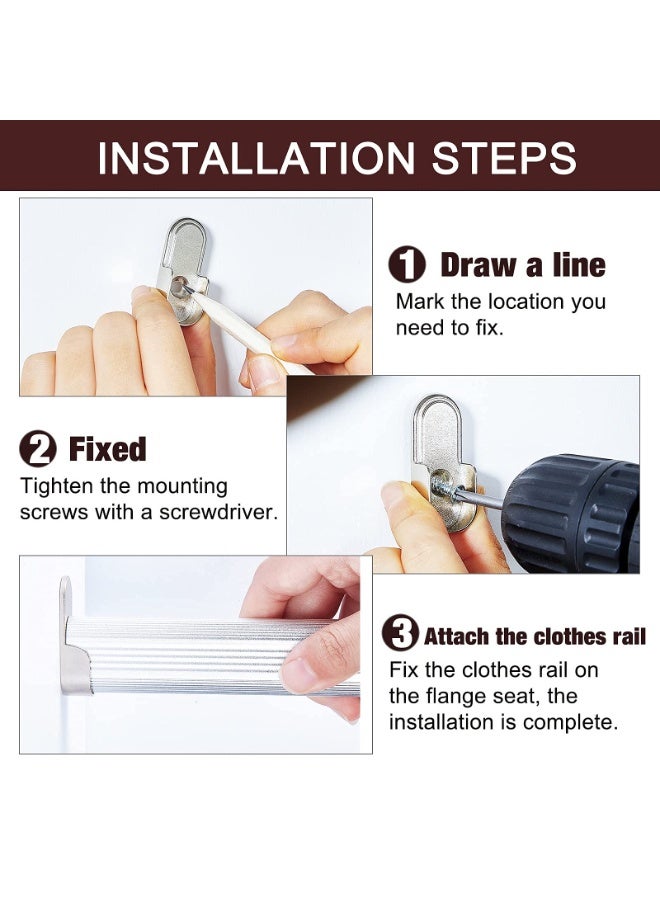 INSTALLATION STEPS

1 Draw a line
Mark the location you need to fix.

2 Fixed
Tighten the mounting screws with a screwdriver.

3 Attach the clothes rail
Fix the clothes rail on the flange seat, the installation is complete.