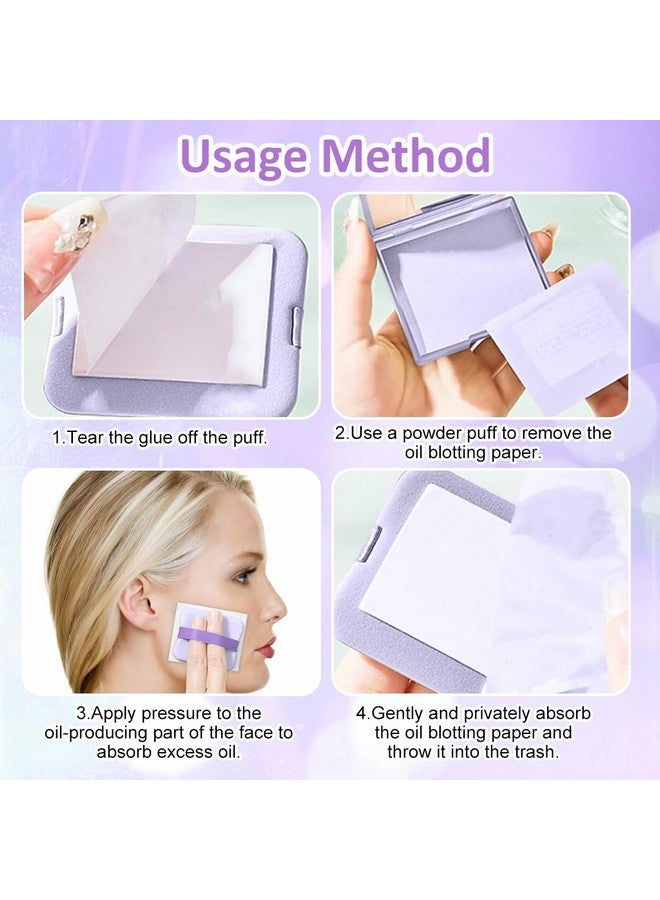 Usage Method

1.Tear the glue off the puff.

2.Use a powder puff to remove the oil blotting paper.

3.Apply pressure to the oil-producing part of the face to absorb excess oil.

4.Gently and privately absorb the oil blotting paper and throw it into the trash.