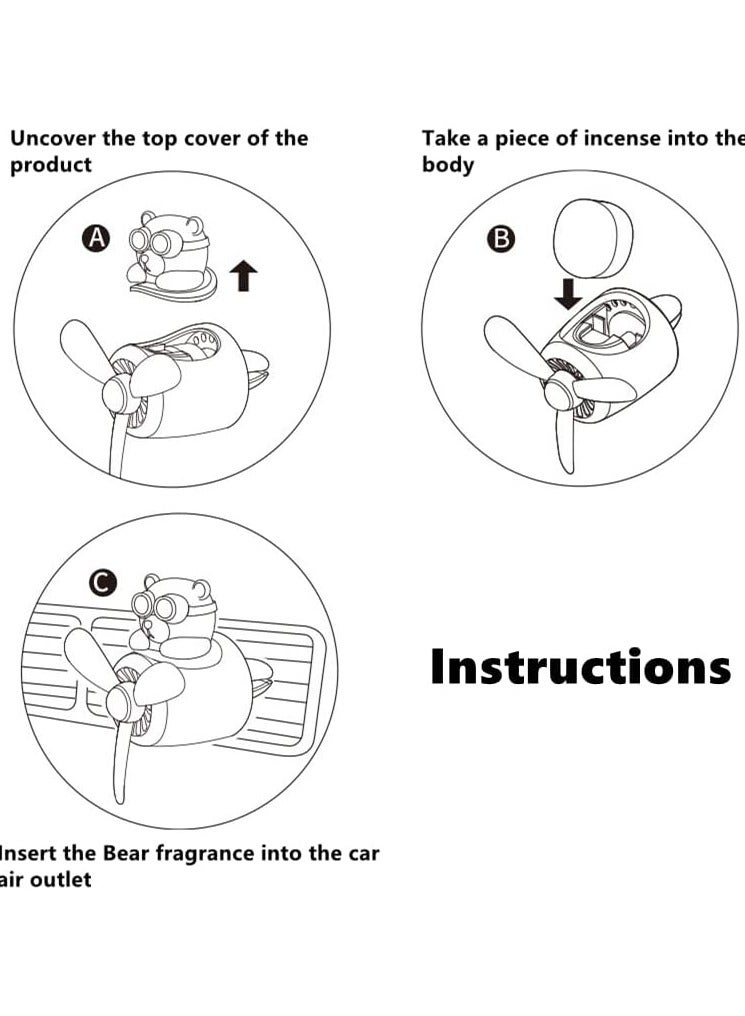 Uncover the top cover of the product

A

Take a piece of incense into the body

B

C

Instructions

Insert the Bear fragrance into the car air outlet