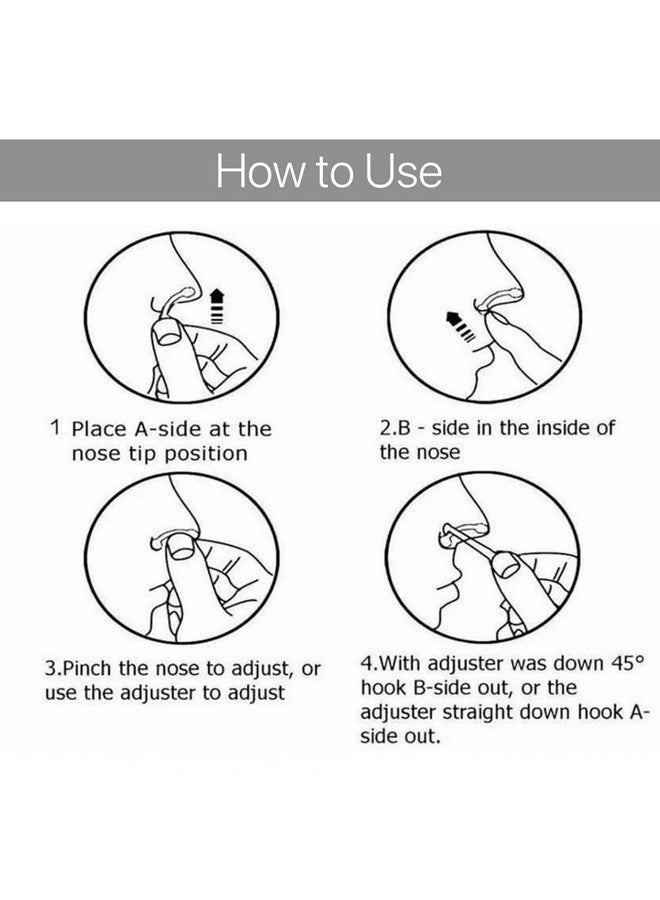 How to Use

1 Place A-side at the nose tip position

2.B - side in the inside of the nose

3.Pinch the nose to adjust, or use the adjuster to adjust

4.With adjuster was down 45° hook B-side out, or the adjuster straight down hook A-side out.