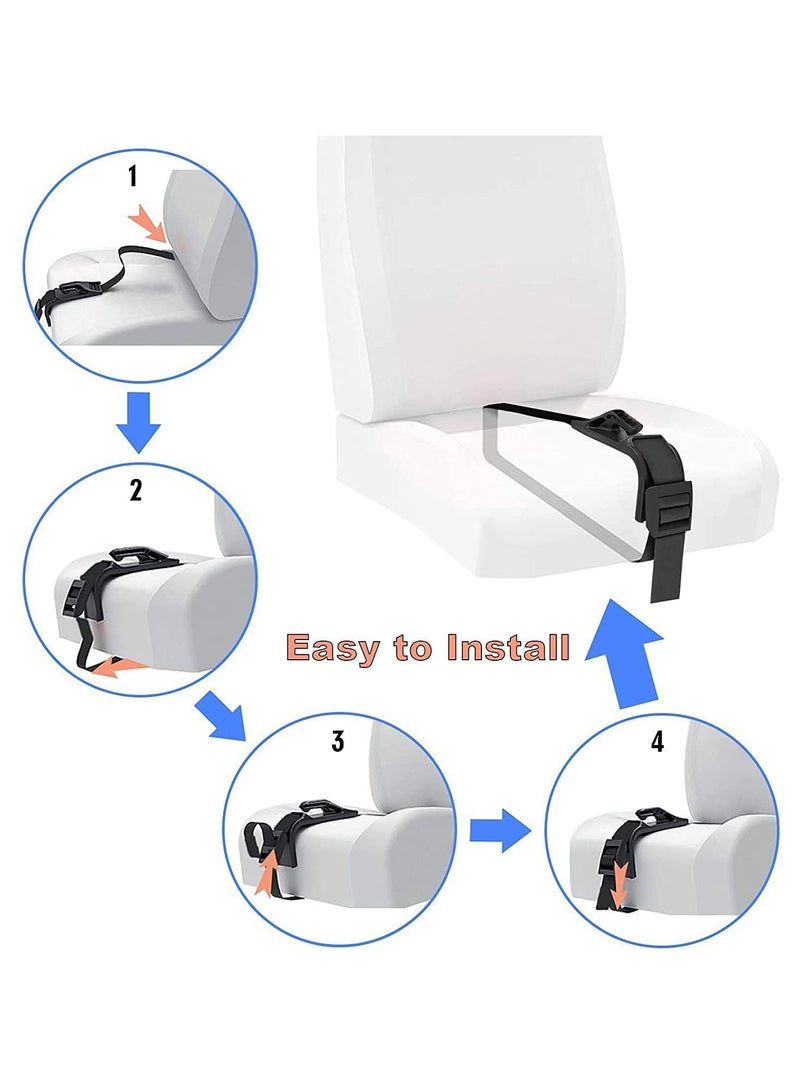 1

2

Easy to Install

3

4