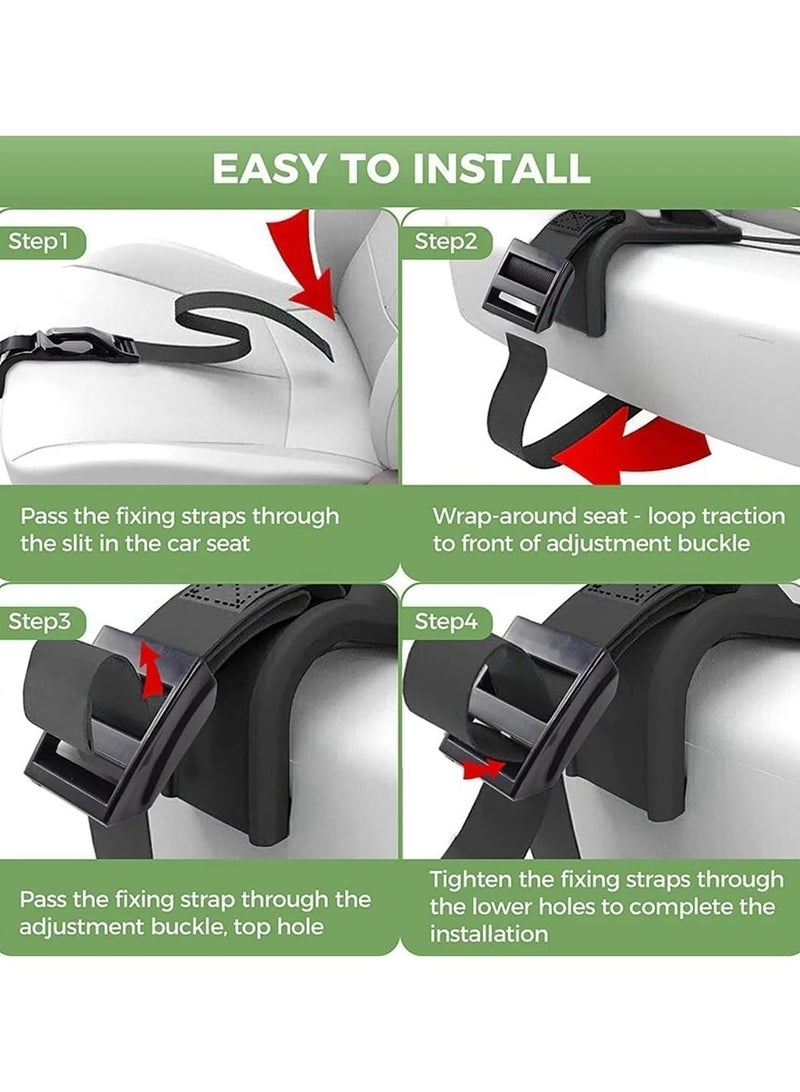 EASY TO INSTALL

Step1

Pass the fixing straps through the slit in the car seat

Step2

Wrap-around seat - loop traction to front of adjustment buckle

Step3

Pass the fixing strap through the adjustment buckle, top hole

Step4

Tighten the fixing straps through the lower holes to complete the installation