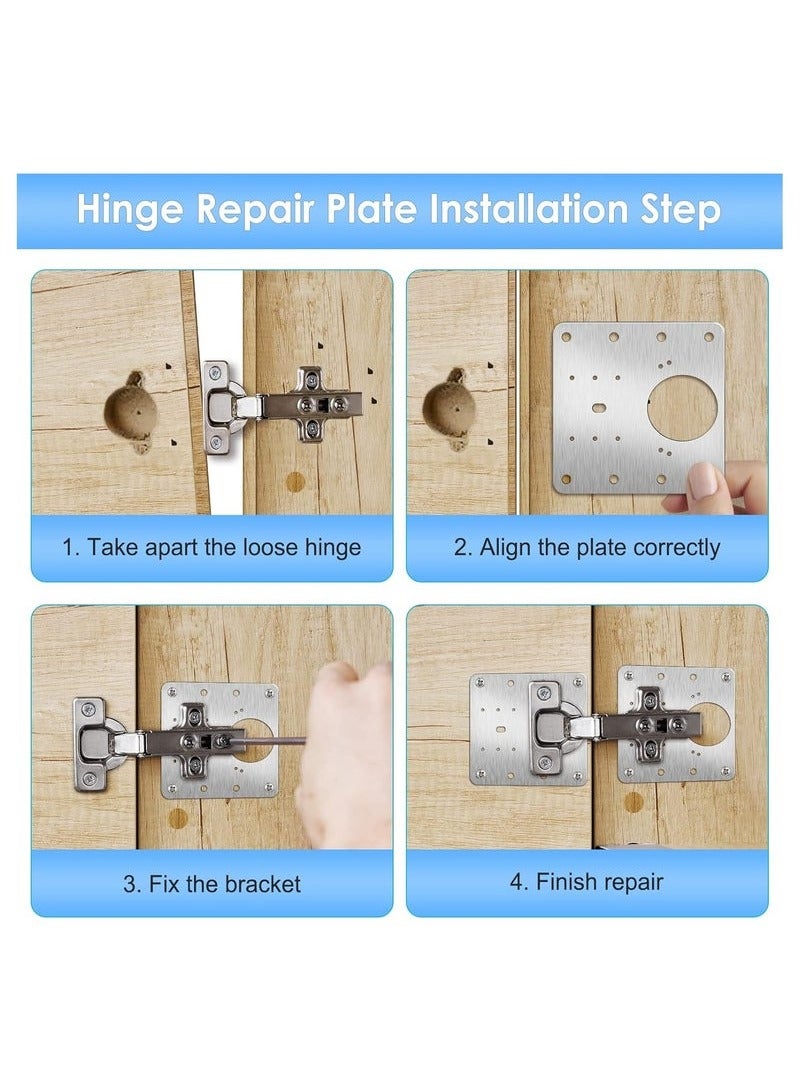 Hinge Repair Plate Installation Step

1. Take apart the loose hinge

2. Align the plate correctly

3. Fix the bracket

4. Finish repair