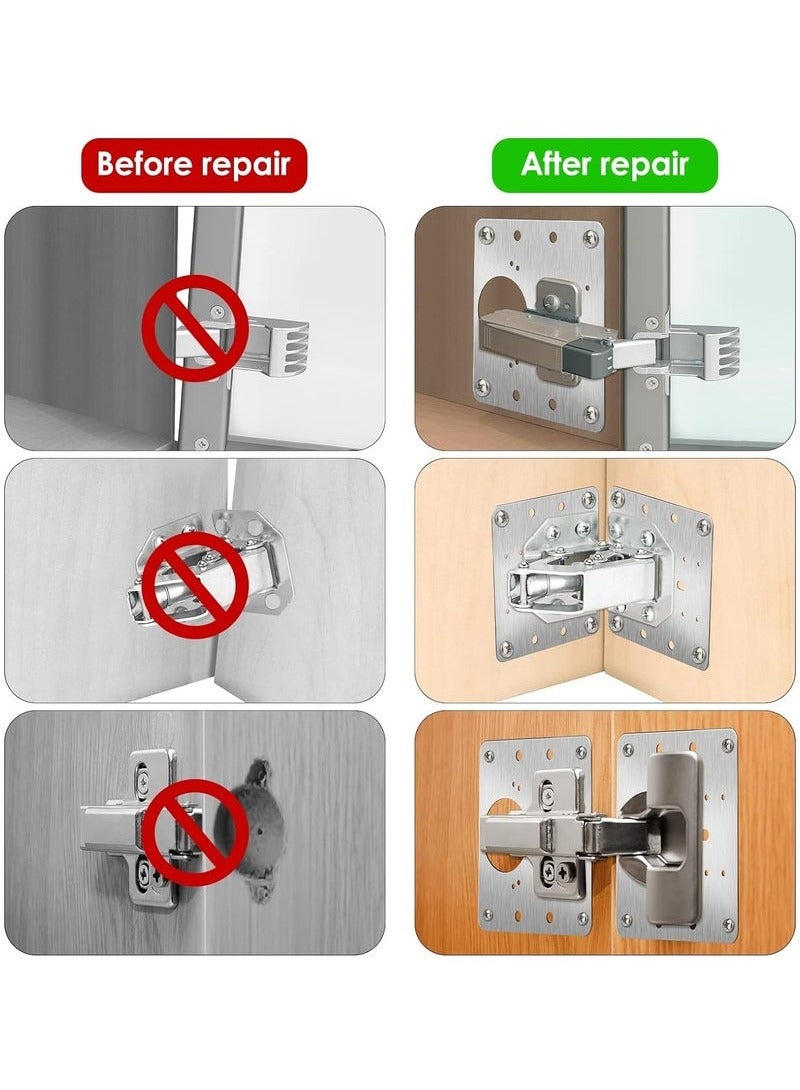 Before repair

After repair