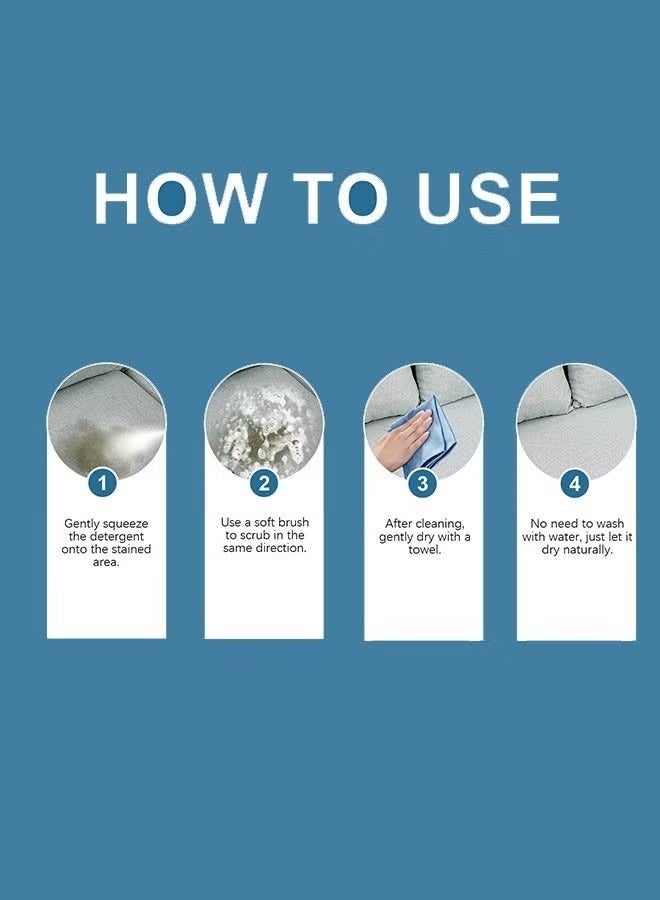 HOW TO USE

1

Gently squeeze the detergent onto the stained area.

2

Use a soft brush to scrub in the same direction.

3

After cleaning, gently dry with a towel.

4

No need to wash with water, just let it dry naturally.