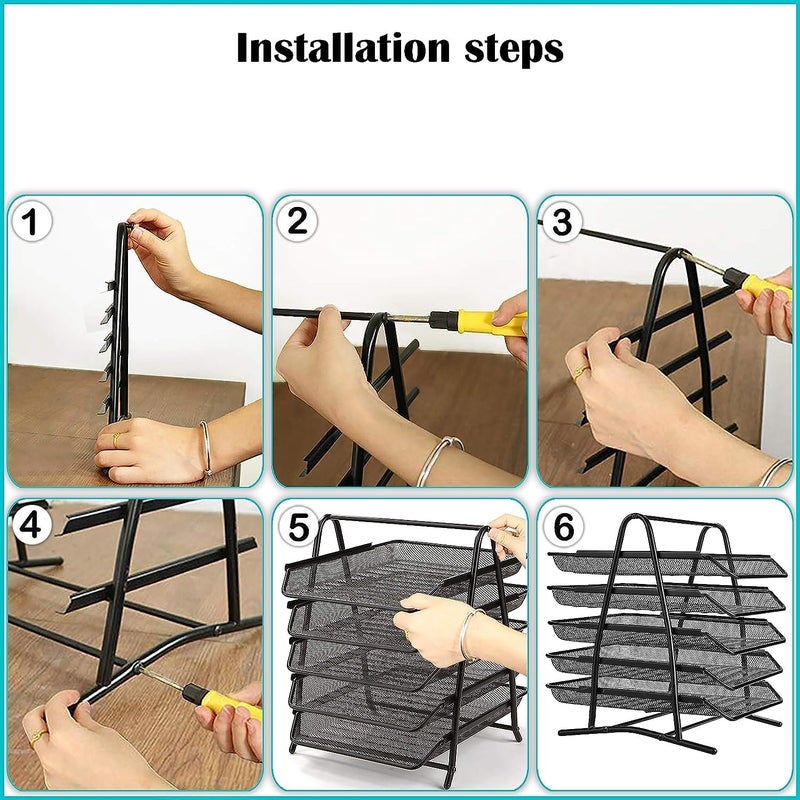 Installation steps

1

2

3

4

5

6