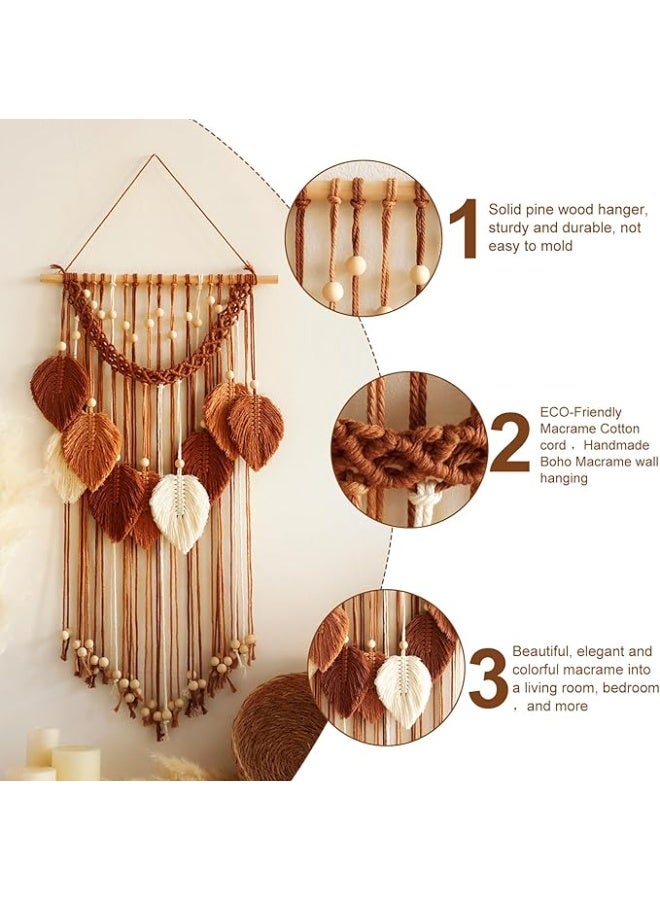 1 Solid pine wood hanger, sturdy and durable, not easy to mold

2 ECO-Friendly Macrame Cotton cord，Handmade Boho Macrame wall hanging

3 Beautiful, elegant and colorful macrame into a living room, bedroom，and more