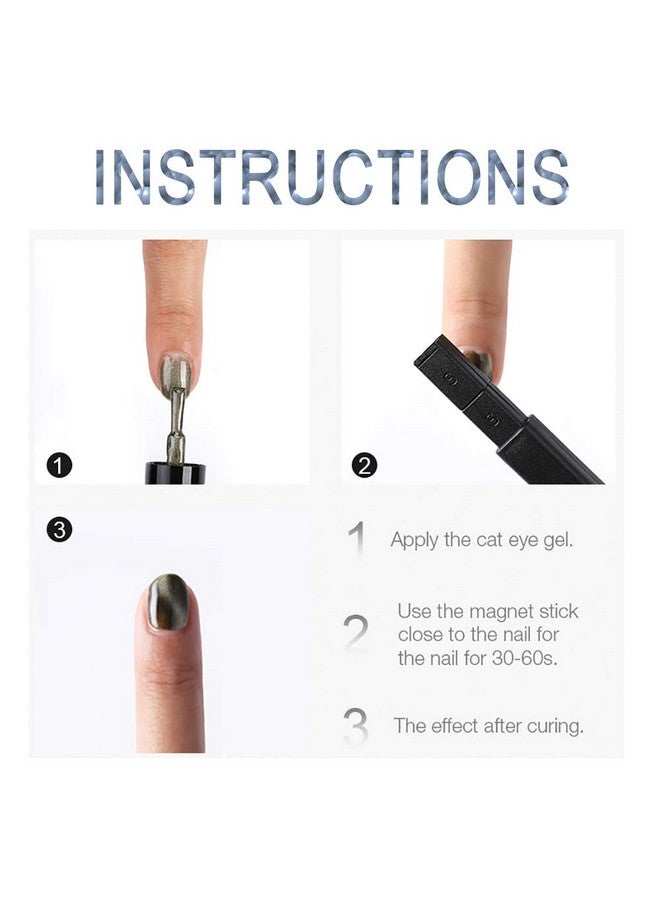 INSTRUCTIONS

1

2

3

1 Apply the cat eye gel.

2 Use the magnet stick close to the nail for the nail for 30-60s.

3 The effect after curing.