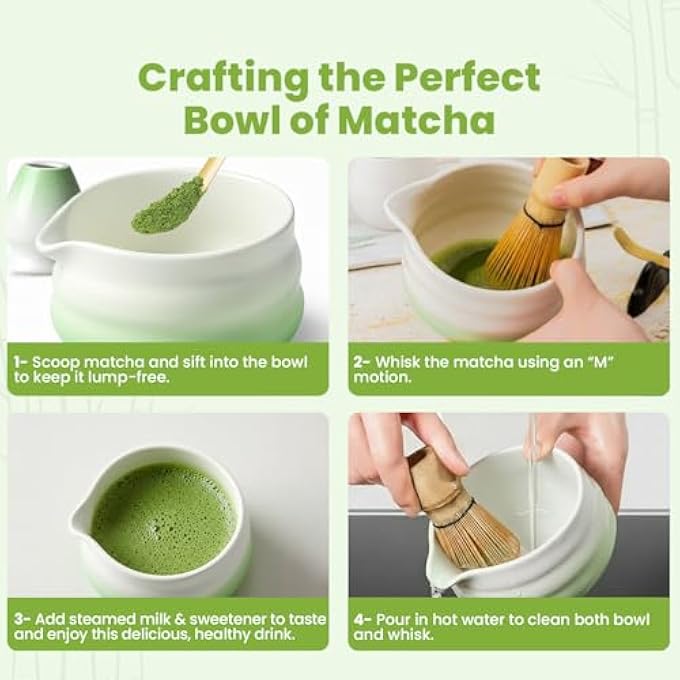 Crafting the Perfect Bowl of Matcha

1- Scoop matcha and sift into the bowl to keep it lump-free.

2- Whisk the matcha using an "M" motion.

3- Add steamed milk & sweetener to taste and enjoy this delicious, healthy drink.

4- Pour in hot water to clean both bowl and whisk.