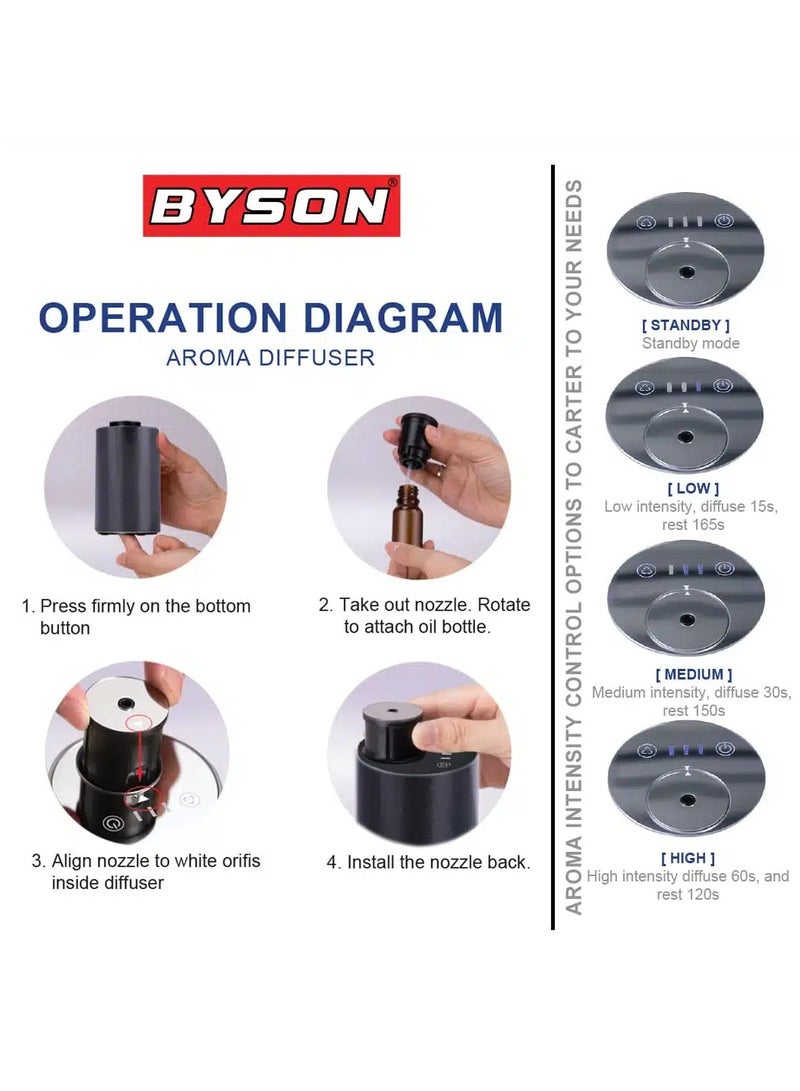 BYSON®

OPERATION DIAGRAM
AROMA DIFFUSER

1. Press firmly on the bottom button

2. Take out nozzle. Rotate to attach oil bottle.

3. Align nozzle to white orifis inside diffuser

4. Install the nozzle back.

AROMA INTENSITY CONTROL OPTIONS TO CARTER TO YOUR NEEDS

[ STANDBY ]
Standby mode

[ LOW ]
Low intensity, diffuse 15s, rest 165s

[ MEDIUM ]
Medium intensity, diffuse 30s, rest 150s

[ HIGH ]
High intensity diffuse 60s, and rest 120s