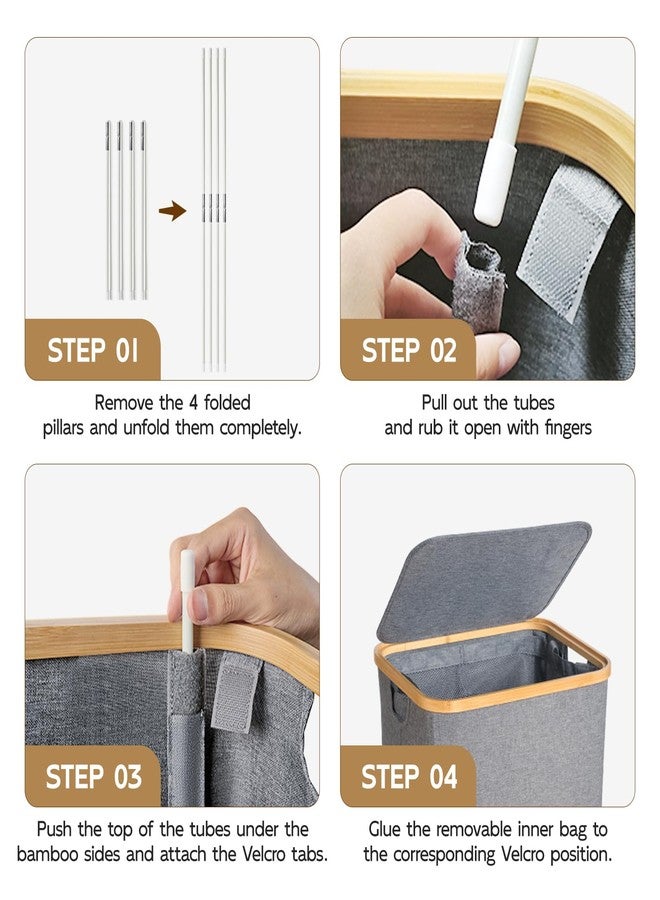 STEP 01

Remove the 4 folded pillars and unfold them completely.

STEP 02

Pull out the tubes and rub it open with fingers

STEP 03

Push the top of the tubes under the bamboo sides and attach the Velcro tabs.

STEP 04

Glue the removable inner bag to the corresponding Velcro position.