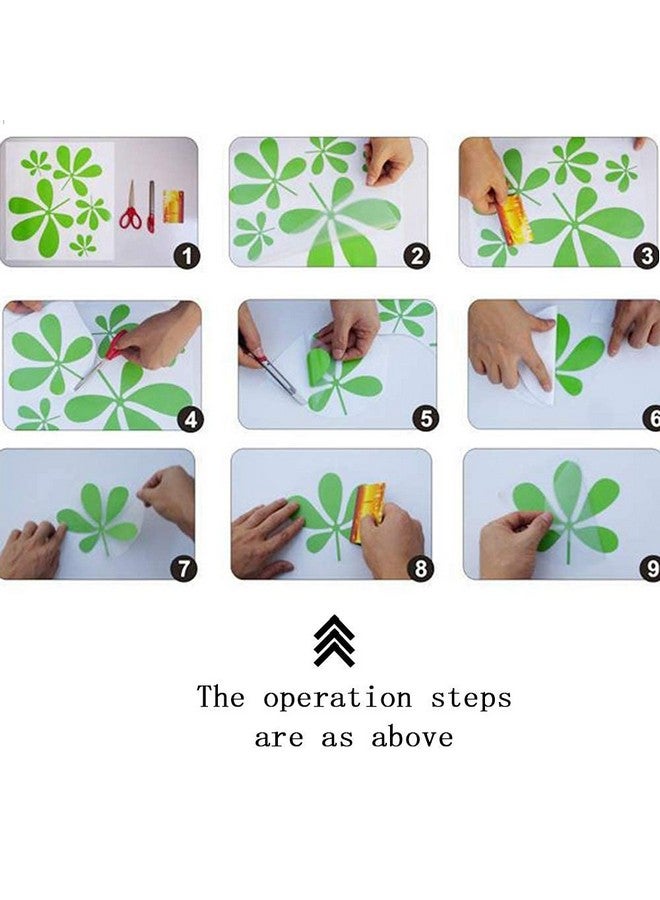 1

2

3

4

5

6

7

8

9

The operation steps
are as above