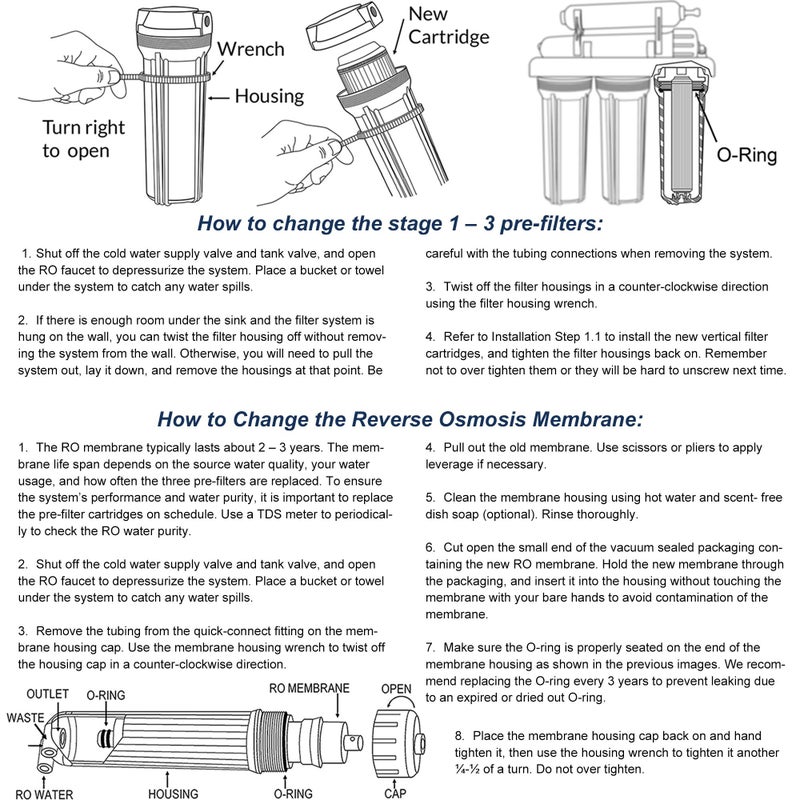 Wrench
Housing
Turn right to open

New Cartridge

O-Ring

How to change the stage 1 – 3 pre-filters:

1. Shut off the cold water supply valve and tank valve, and open the RO faucet to depressurize the system. Place a bucket or towel under the system to catch any water spills.

2. If there is enough room under the sink and the filter system is hung on the wall, you can twist the filter housing off without removing the system from the wall. Otherwise, you will need to pull the system out, lay it down, and remove the housings at that point. Be careful with the tubing connections when removing the system.

3. Twist off the filter housings in a counter-clockwise direction using the filter housing wrench.

4. Refer to Installation Step 1.1 to install the new vertical filter cartridges, and tighten the filter housings back on. Remember not to over tighten them or they will be hard to unscrew next time.

How to Change the Reverse Osmosis Membrane:

1. The RO membrane typically lasts about 2 – 3 years. The membrane life span depends on the source water quality, your water usage, and how often the three pre-filters are replaced. To ensure the system's performance and water purity, it is important to replace the pre-filter cartridges on schedule. Use a TDS meter to periodically to check the RO water purity.

2. Shut off the cold water supply valve and tank valve, and open the RO faucet to depressurize the system. Place a bucket or towel under the system to catch any water spills.

3. Remove the tubing from the quick-connect fitting on the membrane housing cap. Use the membrane housing wrench to twist off the housing cap in a counter-clockwise direction.

OUTLET
O-RING
RO MEMBRANE
OPEN
WASTE
RO WATER
HOUSING
O-RING
CAP

4. Pull out the old membrane. Use scissors or pliers to apply leverage if necessary.

5. Clean the membrane housing using hot water and scent- free dish soap (optional). Rinse thoroughly.

6. Cut open the small end of the vacuum sealed packaging containing the new RO membrane. Hold the new membrane through the packaging, and insert it into the housing without touching the membrane with your bare hands to avoid contamination of the membrane.

7. Make sure the O-ring is properly seated on the end of the membrane housing as shown in the previous images. We recommend replacing the O-ring every 3 years to prevent leaking due to an expired or dried out O-ring.

8. Place the membrane housing cap back on and hand tighten it, then use the housing wrench to tighten it another ¼-½ of a turn. Do not over tighten.