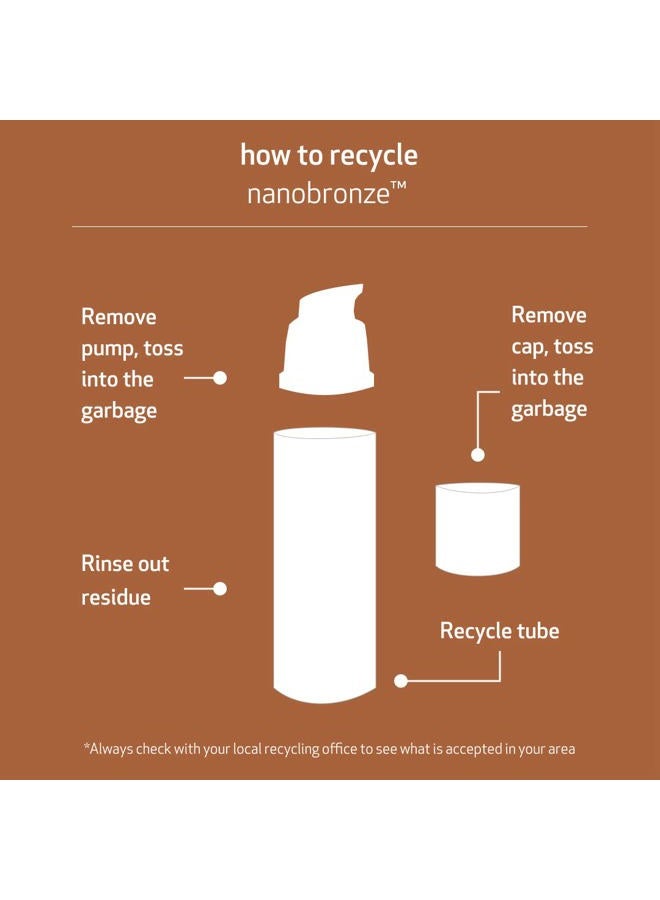 how to recycle
nanobronze™

Remove pump, toss into the garbage

Remove cap, toss into the garbage

Rinse out residue

Recycle tube

*Always check with your local recycling office to see what is accepted in your area