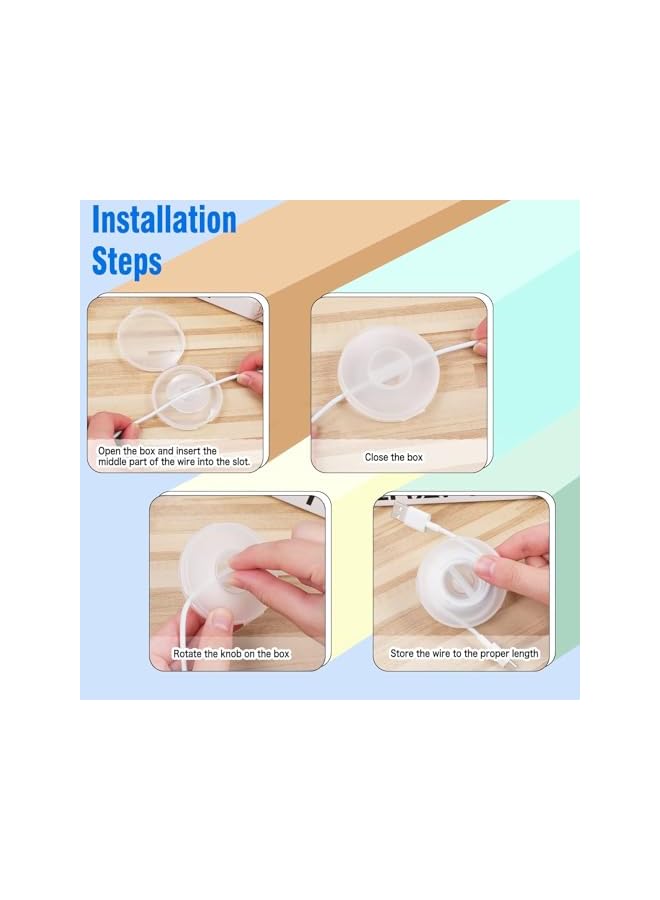 Installation Steps

Open the box and insert the middle part of the wire into the slot.

Close the box

Rotate the knob on the box

Store the wire to the proper length