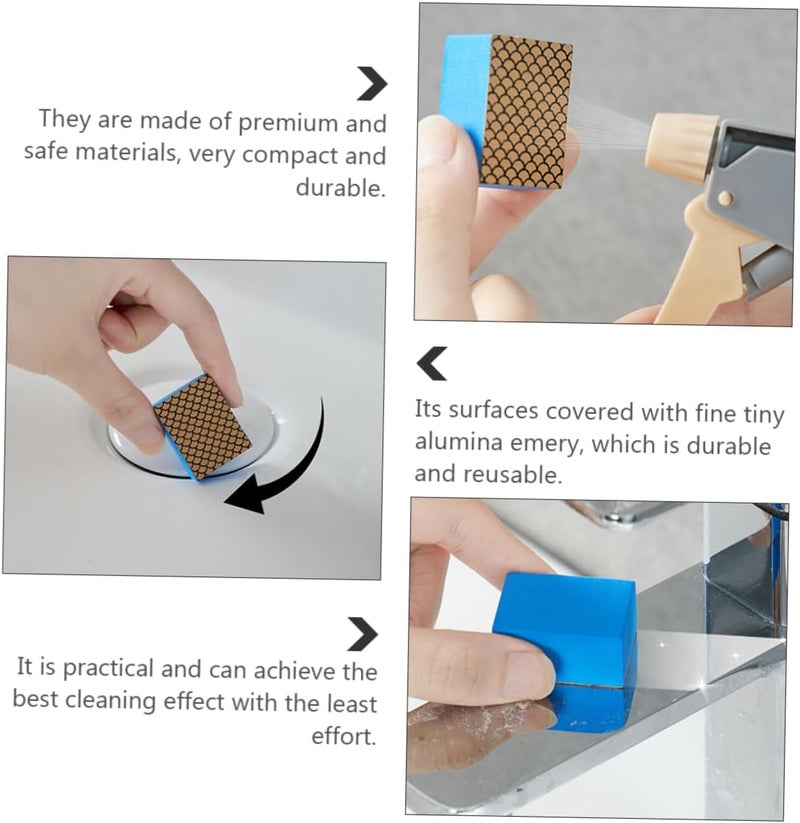 They are made of premium and safe materials, very compact and durable.

Its surfaces covered with fine tiny alumina emery, which is durable and reusable.

It is practical and can achieve the best cleaning effect with the least effort.