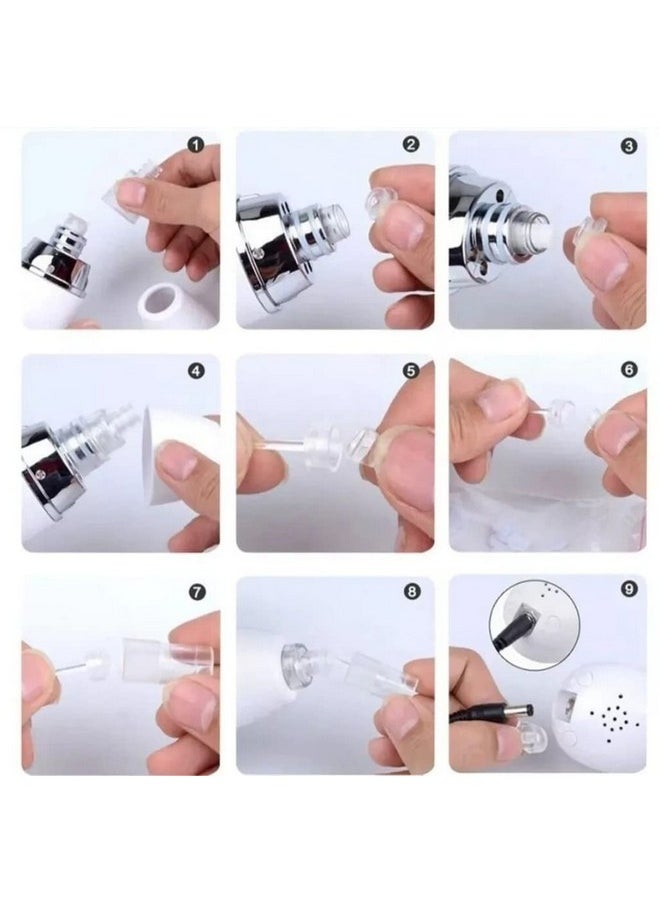 1

2

3

4

5

6

7

8

9