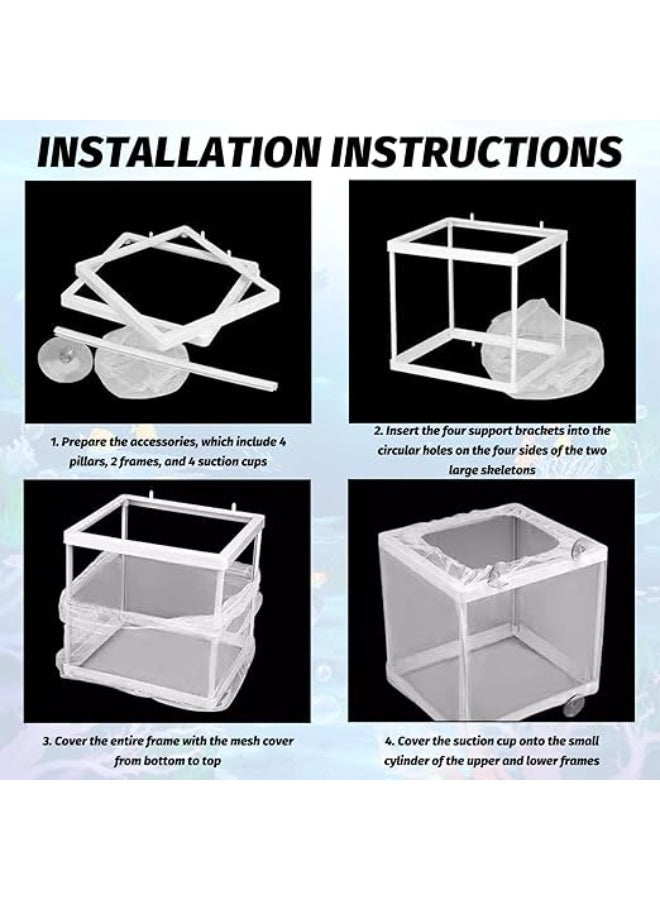 INSTALLATION INSTRUCTIONS

1. Prepare the accessories, which include 4 pillars, 2 frames, and 4 suction cups

2. Insert the four support brackets into the circular holes on the four sides of the two large skeletons

3. Cover the entire frame with the mesh cover from bottom to top

4. Cover the suction cup onto the small cylinder of the upper and lower frames