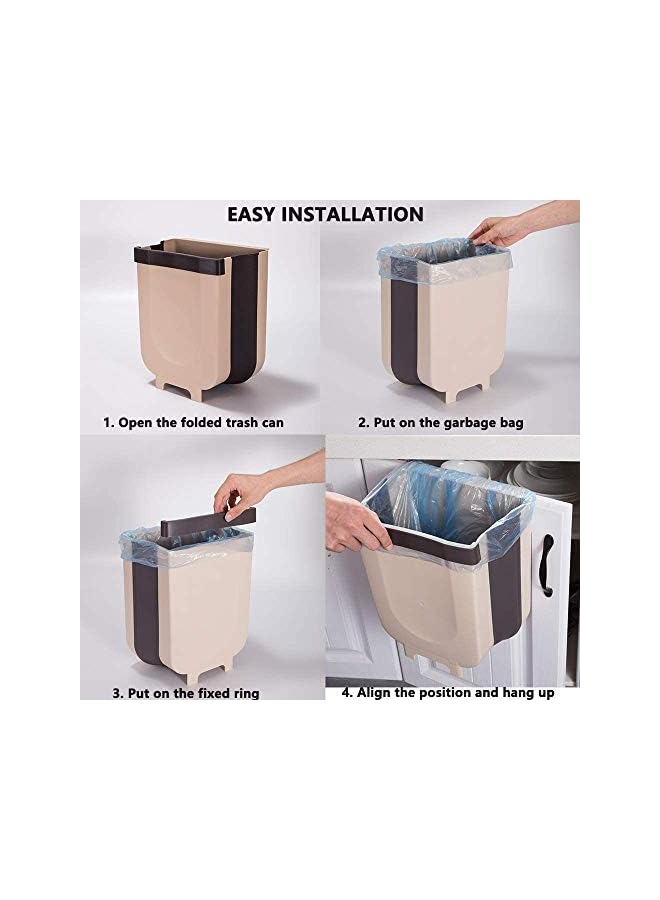 EASY INSTALLATION

1. Open the folded trash can

2. Put on the garbage bag

3. Put on the fixed ring

4. Align the position and hang up