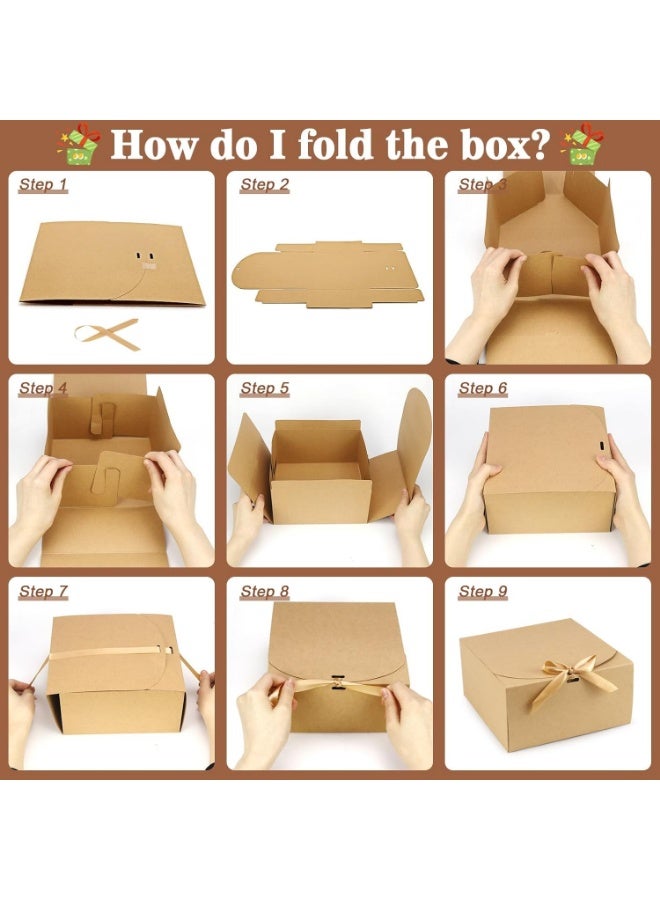 How do I fold the box?

Step 1

Step 2

Step 3

Step 4

Step 5

Step 6

Step 7

Step 8

Step 9