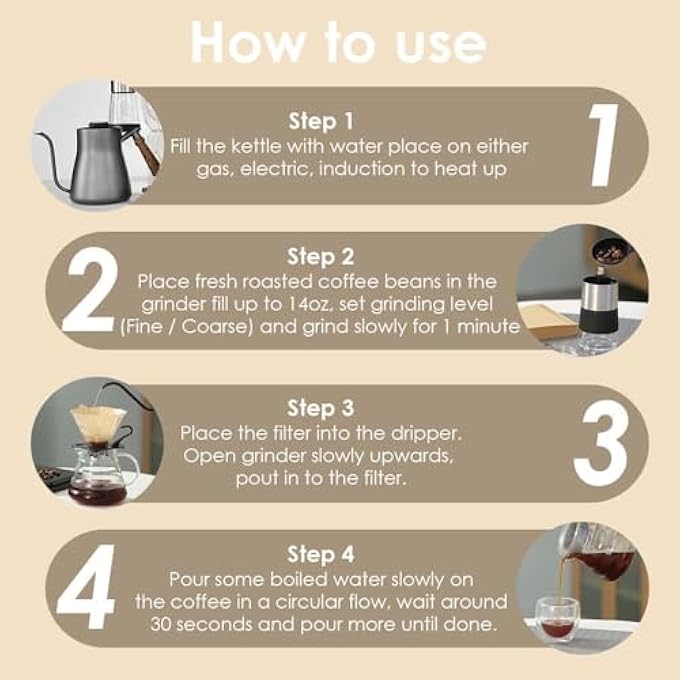 How to use

Step 1
Fill the kettle with water place on either gas, electric, induction to heat up

1

2

Step 2
Place fresh roasted coffee beans in the grinder fill up to 14oz, set grinding level (Fine / Coarse) and grind slowly for 1 minute

Step 3
Place the filter into the dripper. Open grinder slowly upwards, pout in to the filter.

3

4

Step 4
Pour some boiled water slowly on the coffee in a circular flow, wait around 30 seconds and pour more until done.