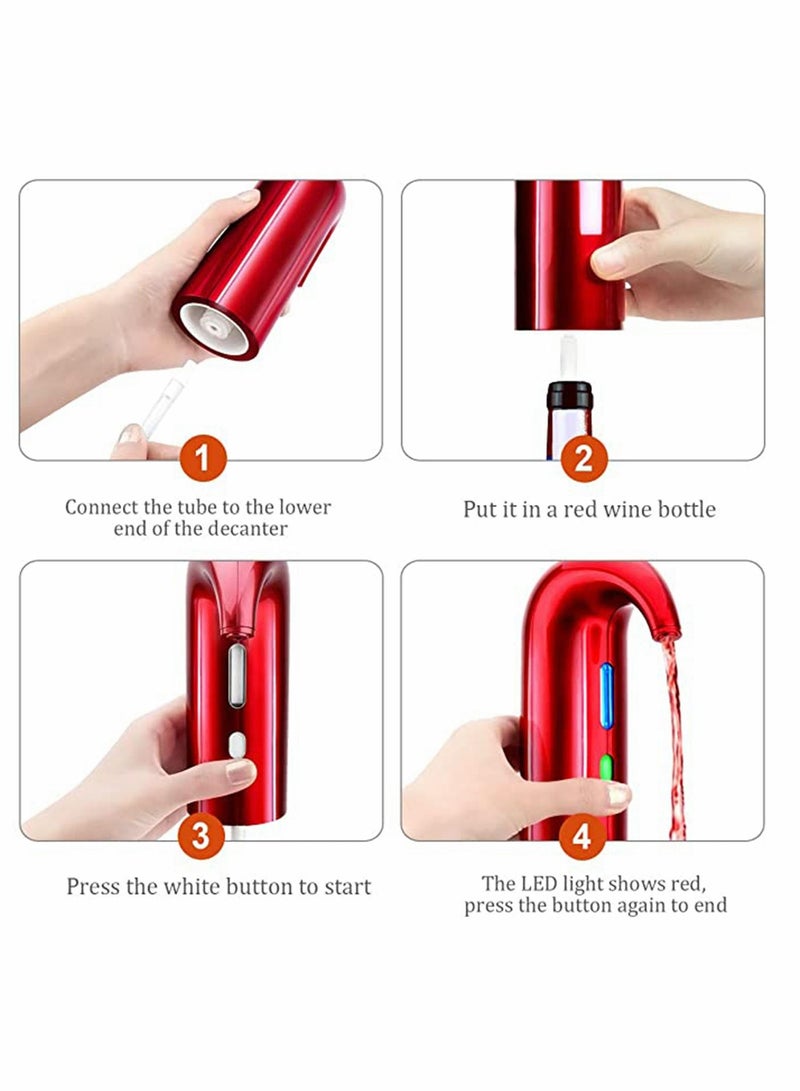 1

Connect the tube to the lower end of the decanter

2

Put it in a red wine bottle

3

Press the white button to start

4

The LED light shows red, press the button again to end