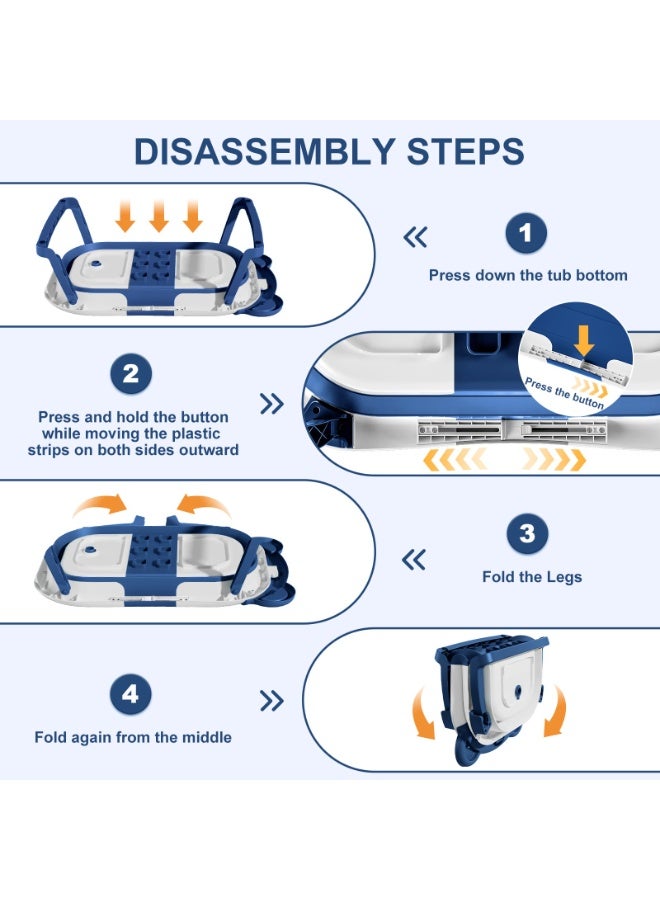 DISASSEMBLY STEPS

1

Press down the tub bottom

2

Press and hold the button while moving the plastic strips on both sides outward

Press the button

3

Fold the Legs

4

Fold again from the middle