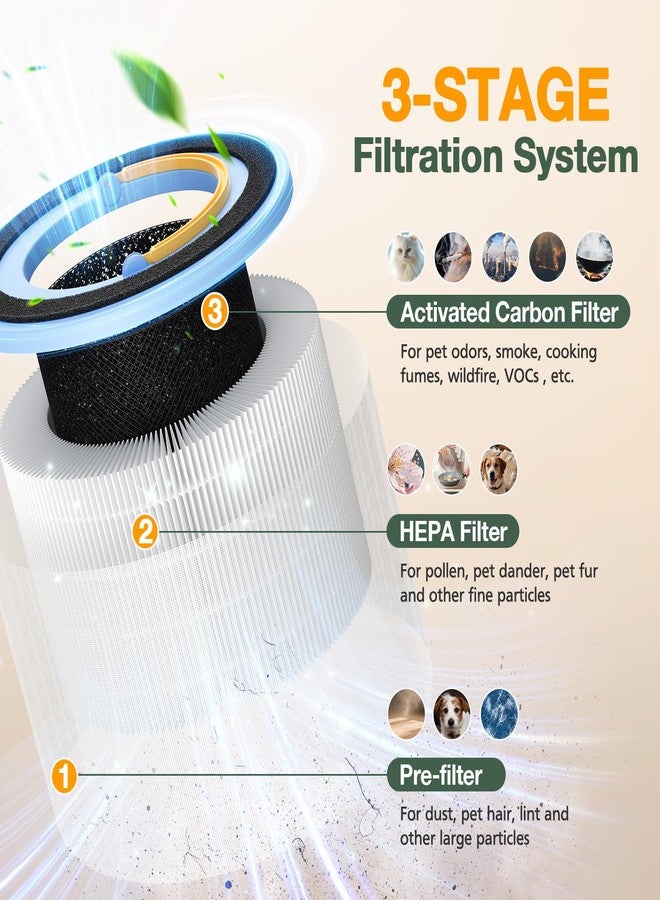 3-STAGE
Filtration System

3

Activated Carbon Filter

For pet odors, smoke, cooking fumes, wildfire, VOCs , etc.

2

HEPA Filter

For pollen, pet dander, pet fur and other fine particles

1

Pre-filter

For dust, pet hair, lint and other large particles