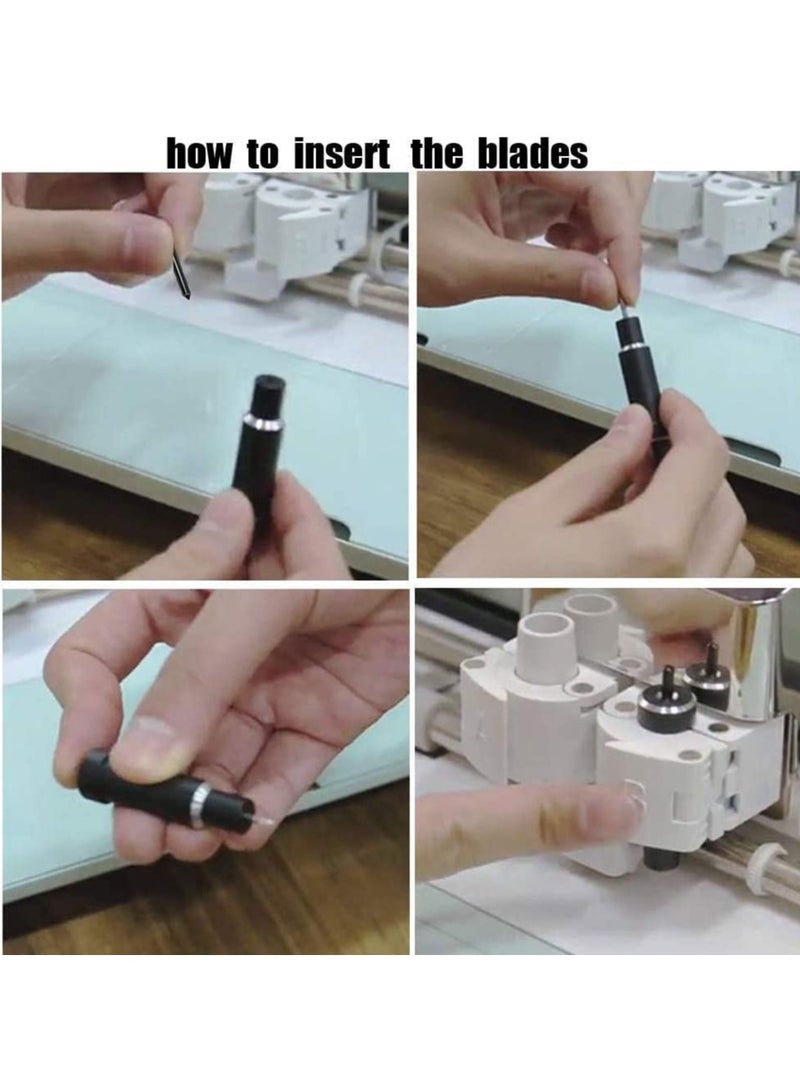 how to insert the blades