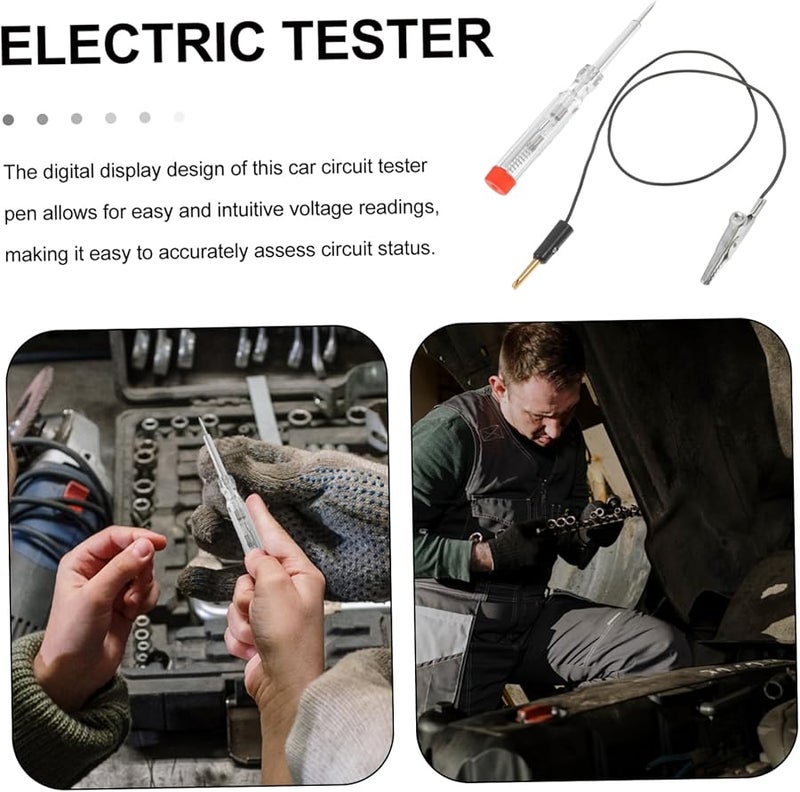 ELECTRIC TESTER

The digital display design of this car circuit tester pen allows for easy and intuitive voltage readings, making it easy to accurately assess circuit status.