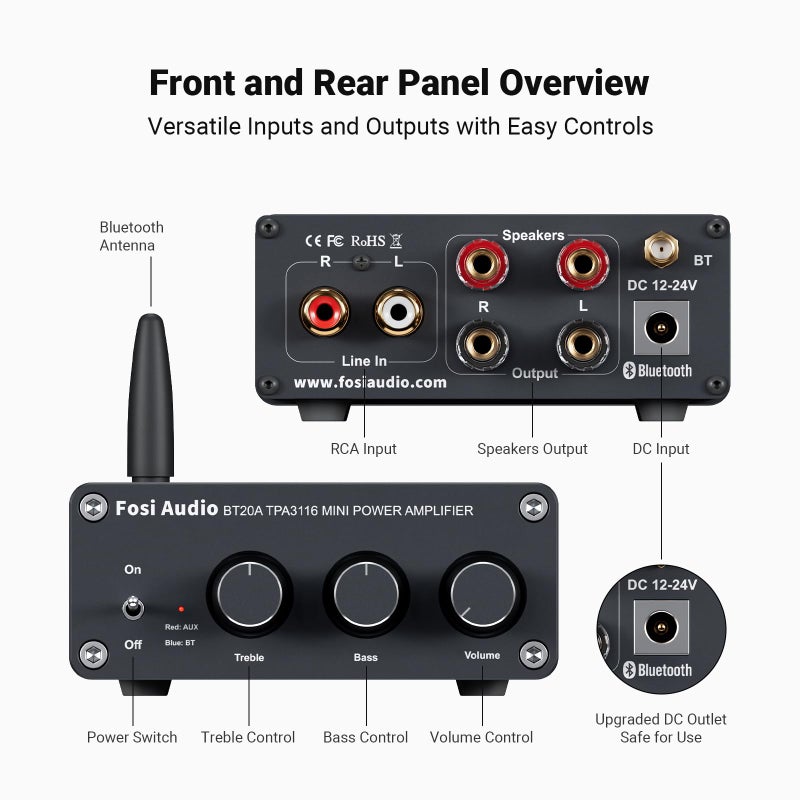 Front and Rear Panel Overview
Versatile Inputs and Outputs with Easy Controls

Bluetooth Antenna

CE FC RoHS

R L

Line In

www.fosiaudio.com

Speakers

R L

Output

BT

DC 12-24V

Bluetooth

RCA Input

Speakers Output

DC Input

Fosi Audio BT20A TPA3116 MINI POWER AMPLIFIER

On

Off

Red: AUX
Blue: BT

Treble

Bass

Volume

DC 12-24V

Bluetooth

Power Switch

Treble Control

Bass Control

Volume Control

Upgraded DC Outlet
Safe for Use