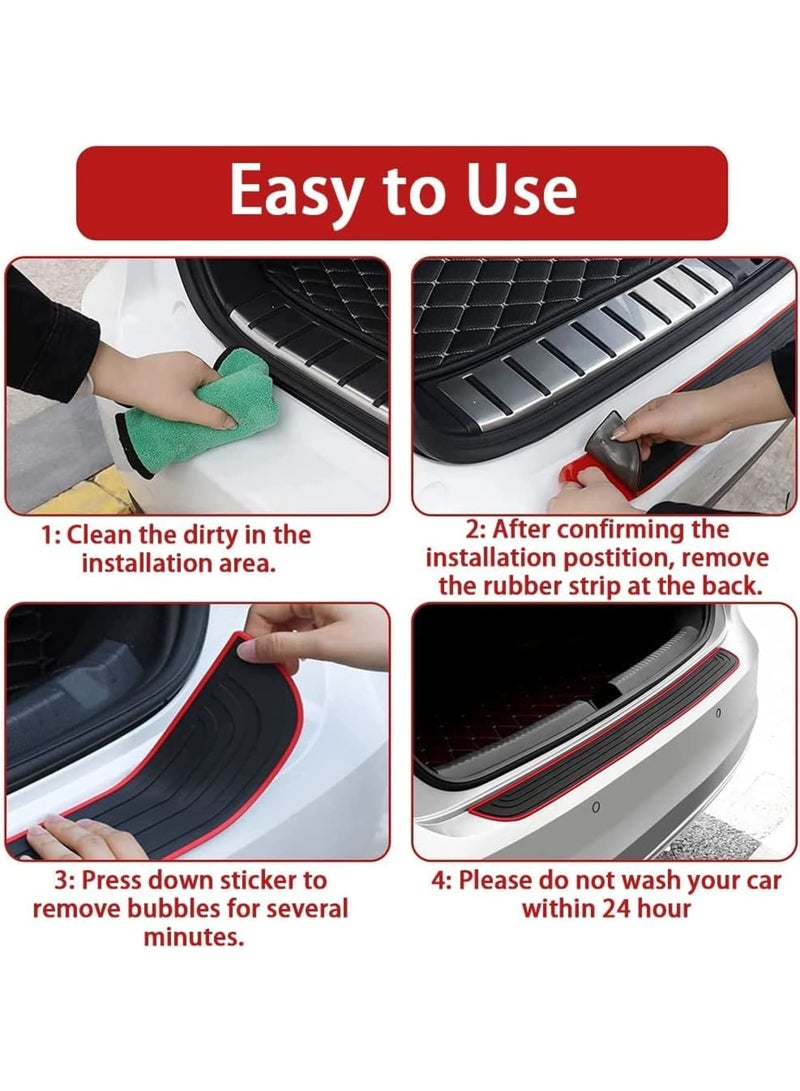 Easy to Use

1: Clean the dirty in the installation area.

2: After confirming the installation postition, remove the rubber strip at the back.

3: Press down sticker to remove bubbles for several minutes.

4: Please do not wash your car within 24 hour