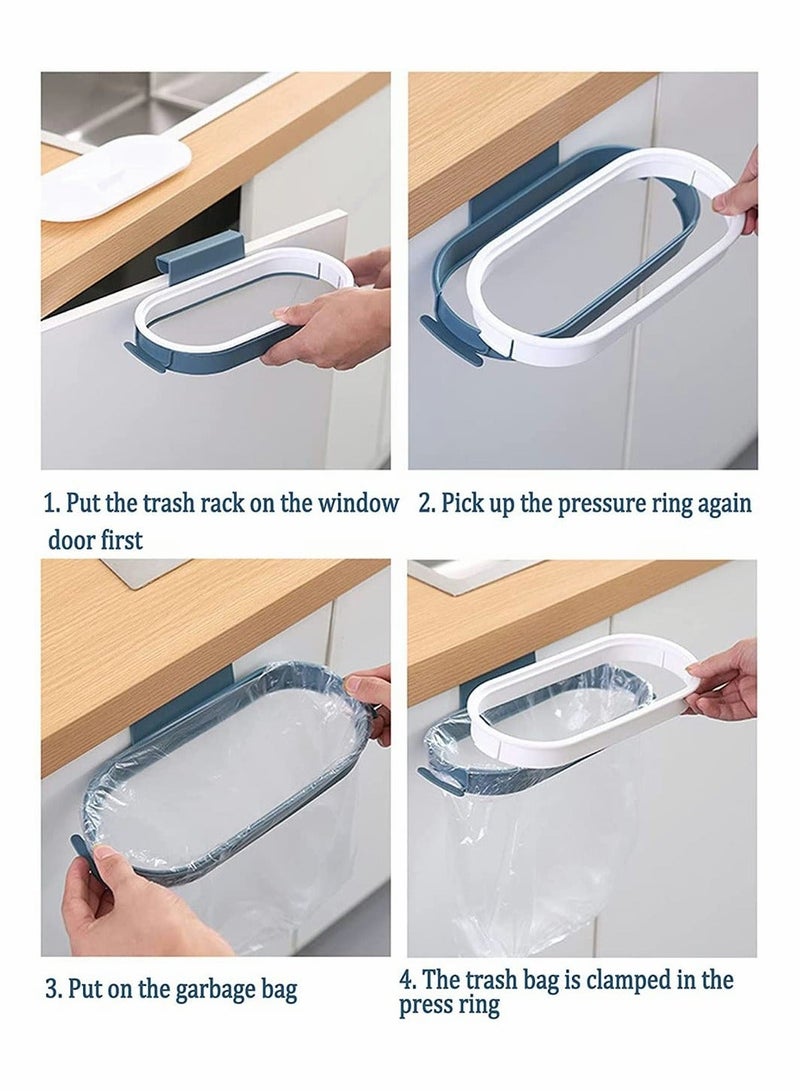 1. Put the trash rack on the window door first

2. Pick up the pressure ring again

3. Put on the garbage bag

4. The trash bag is clamped in the press ring