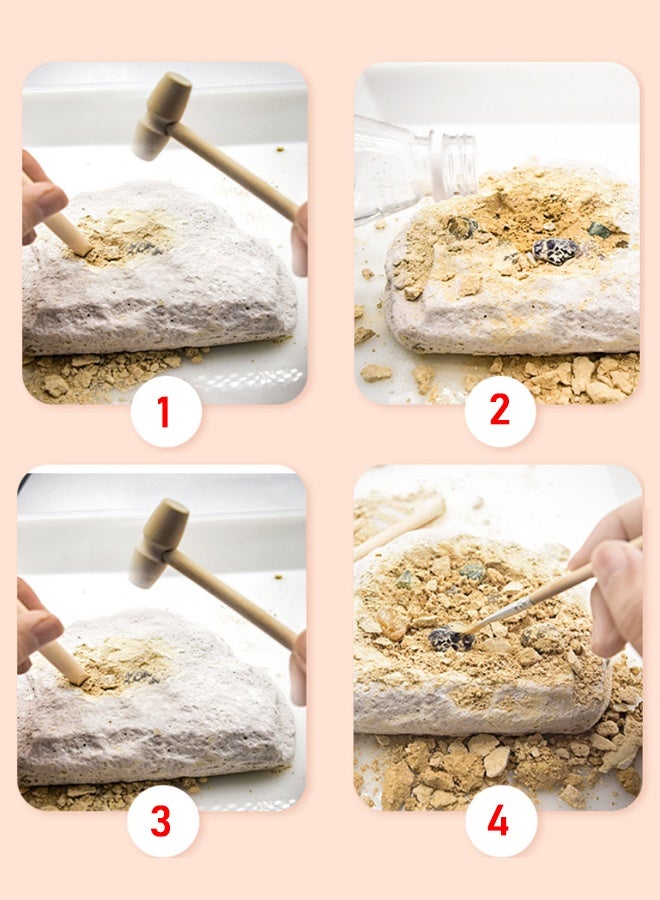 1

2

3

4