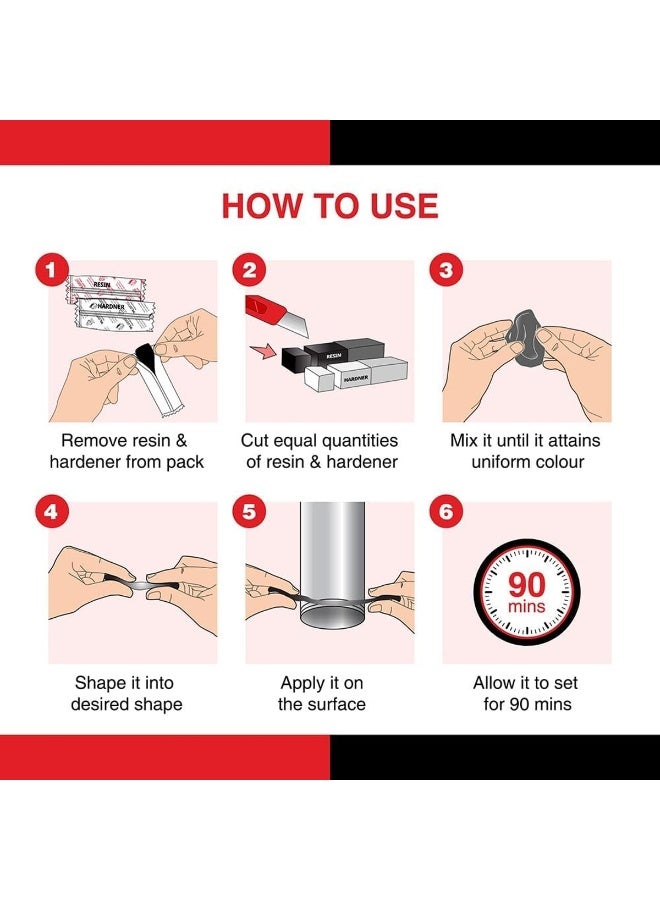 HOW TO USE

1

RESIN

HARDNER

Remove resin & hardener from pack

2

RESIN

HARDNER

Cut equal quantities of resin & hardener

3

Mix it until it attains uniform colour

4

Shape it into desired shape

5

Apply it on the surface

6

90 mins

Allow it to set for 90 mins