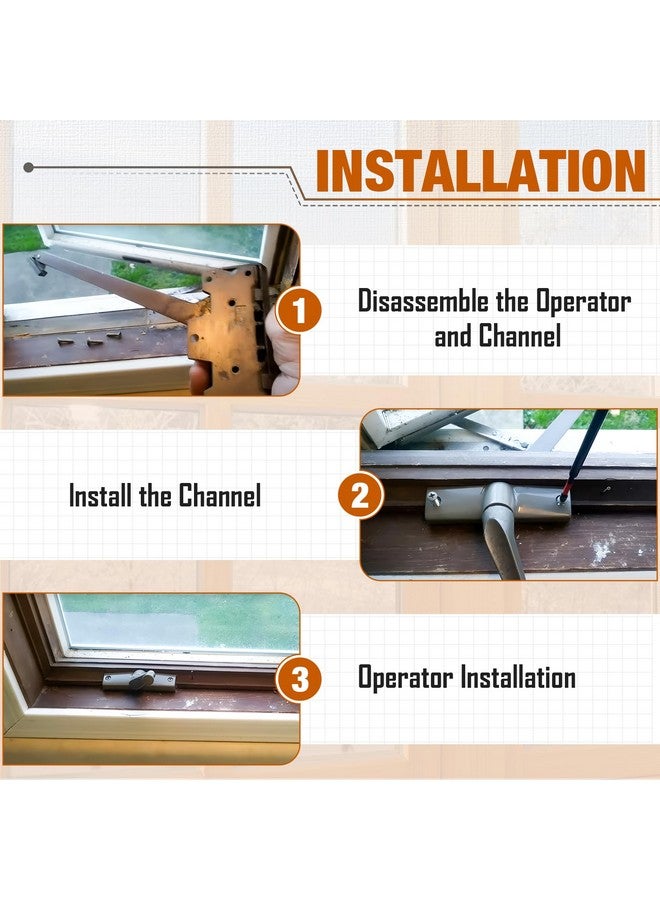 INSTALLATION

1

Disassemble the Operator and Channel

Install the Channel

2

3

Operator Installation