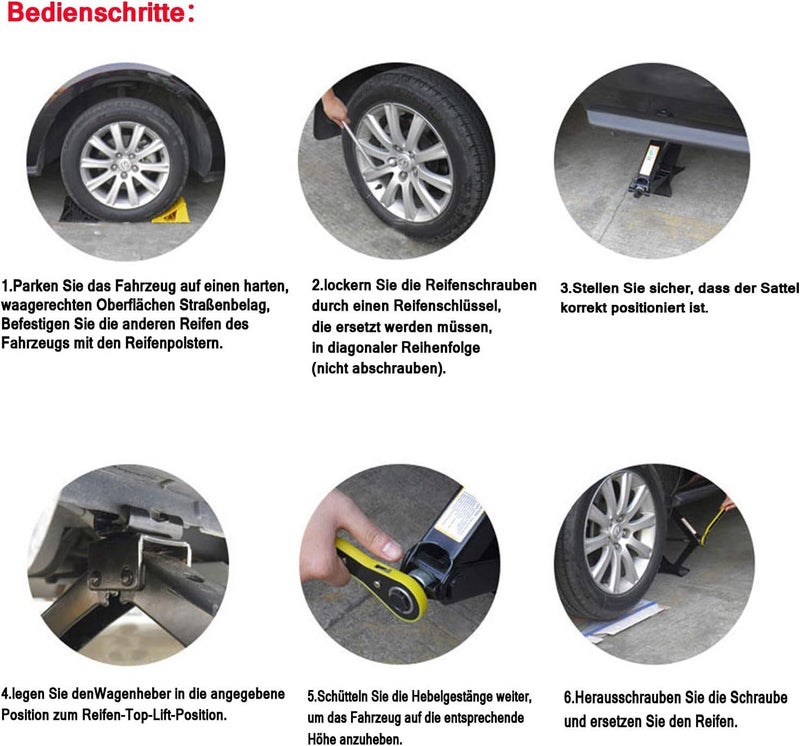 Bedienschritte:

1.Parken Sie das Fahrzeug auf einen harten, waagerechten Oberflächen Straßenbelag, Befestigen Sie die anderen Reifen des Fahrzeugs mit den Reifenpolstern.

2.lockern Sie die Reifenschrauben durch einen Reifenschlüssel, die ersetzt werden müssen, in diagonaler Reihenfolge (nicht abschrauben).

3.Stellen Sie sicher, dass der Sattel korrekt positioniert ist.

4.legen Sie denWagenheber in die angegebene Position zum Reifen-Top-Lift-Position.

5.Schütteln Sie die Hebelgestänge weiter, um das Fahrzeug auf die entsprechende Höhe anzuheben.

6.Herausschrauben Sie die Schraube und ersetzen Sie den Reifen.