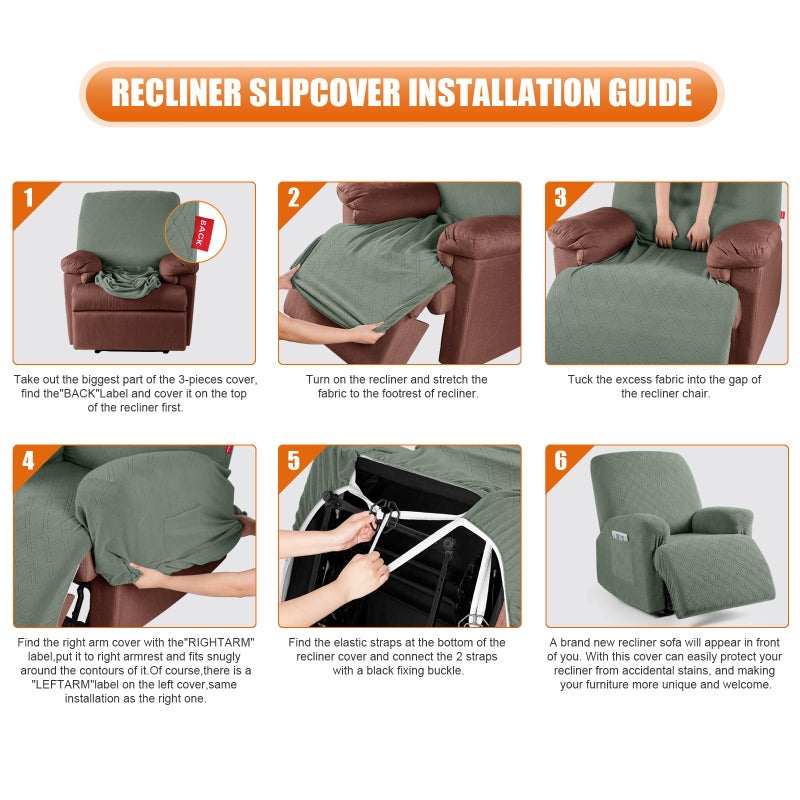 RECLINER SLIPCOVER INSTALLATION GUIDE

1

BACK

Take out the biggest part of the 3-pieces cover, find the"BACK"Label and cover it on the top of the recliner first.

2

Turn on the recliner and stretch the fabric to the footrest of recliner.

3

Tuck the excess fabric into the gap of the recliner chair.

4

Find the right arm cover with the"RIGHTARM" label,put it to right armrest and fits snugly around the contours of it.Of course,there is a "LEFTARM"label on the left cover,same installation as the right one.

5

Find the elastic straps at the bottom of the recliner cover and connect the 2 straps with a black fixing buckle.

6

A brand new recliner sofa will appear in front of you. With this cover can easily protect your recliner from accidental stains, and making your furniture more unique and welcome.