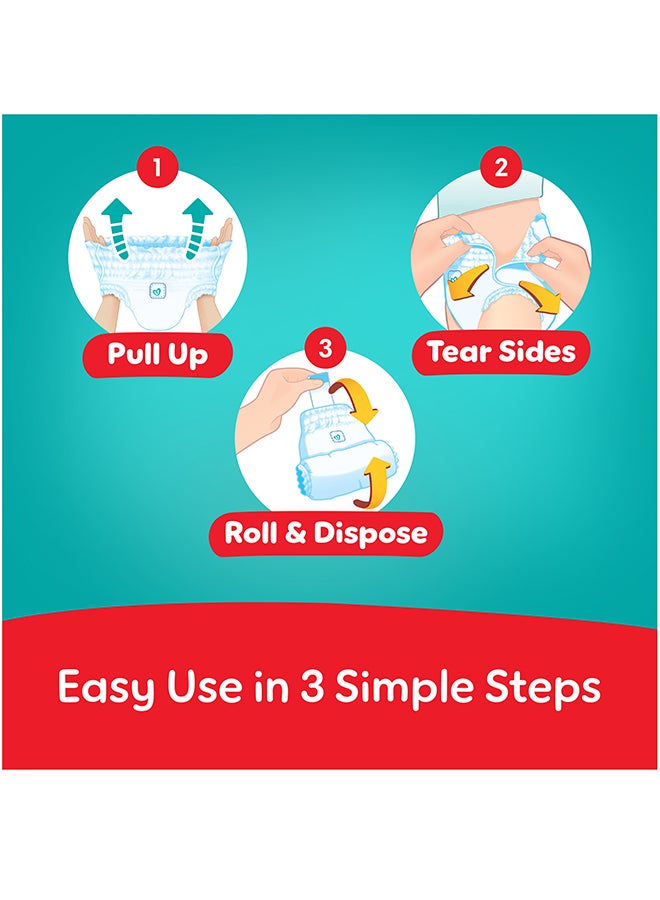 1
Pull Up

2
Tear Sides

3
Roll & Dispose

Easy Use in 3 Simple Steps