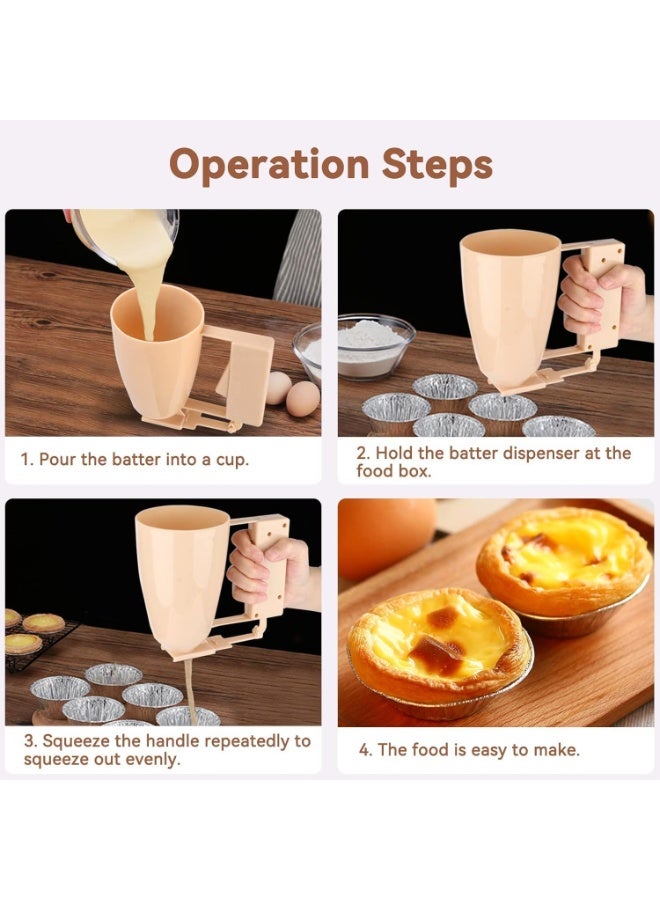 Operation Steps

1. Pour the batter into a cup.

2. Hold the batter dispenser at the food box.

3. Squeeze the handle repeatedly to squeeze out evenly.

4. The food is easy to make.