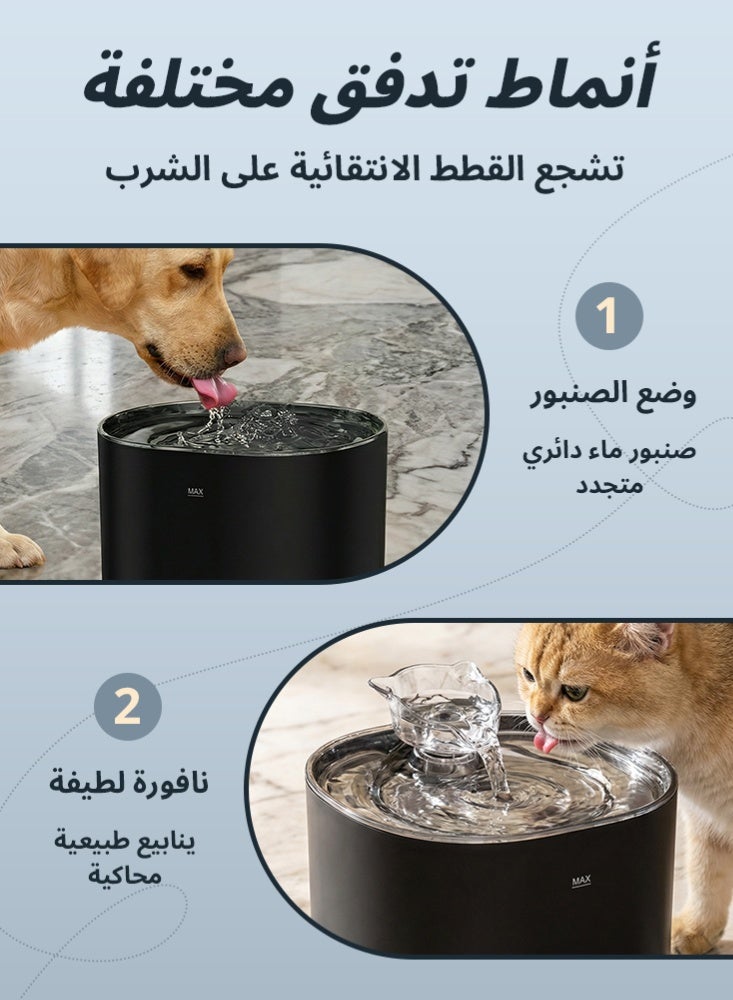 أنماط تدفق مختلفة

تشجع القطط الانتقائية على الشرب

1

وضع الصنبور

صنبور ماء دائري متجدد

MAX

2

نافورة لطيفة

ينابيع طبيعية محاكية

MAX