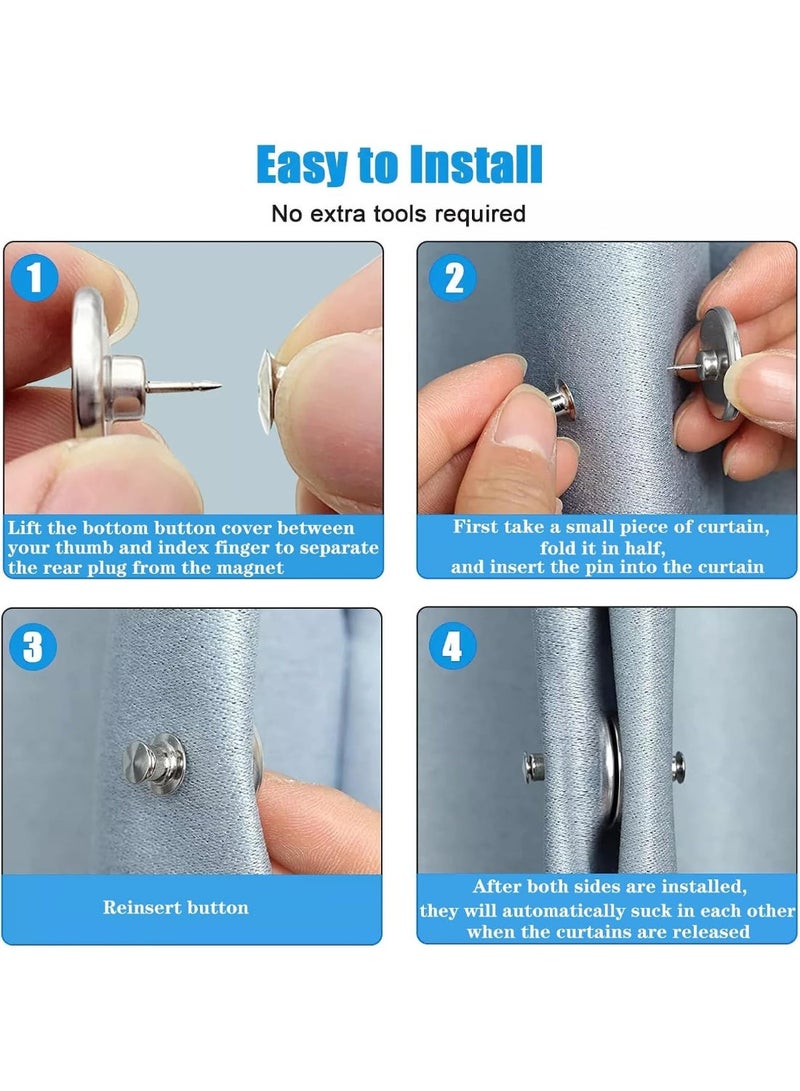 Easy to Install

No extra tools required

1

Lift the bottom button cover between your thumb and index finger to separate the rear plug from the magnet

2

First take a small piece of curtain, fold it in half, and insert the pin into the curtain

3

Reinsert button

4

After both sides are installed, they will automatically suck in each other when the curtains are released