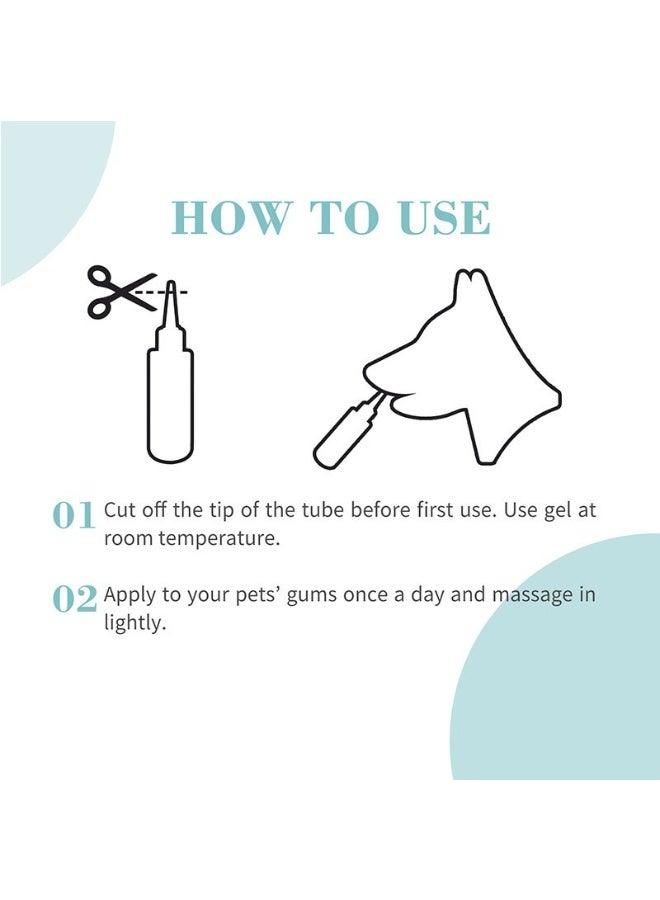 HOW TO USE

01 Cut off the tip of the tube before first use. Use gel at room temperature.

02 Apply to your pets' gums once a day and massage in lightly.