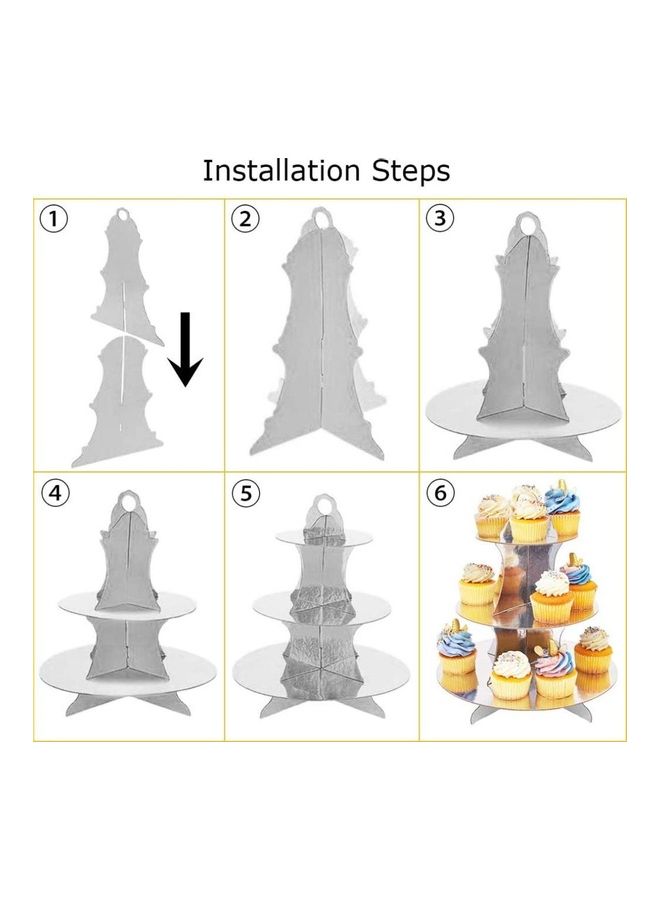 Installation Steps

①

②

③

④

⑤

⑥